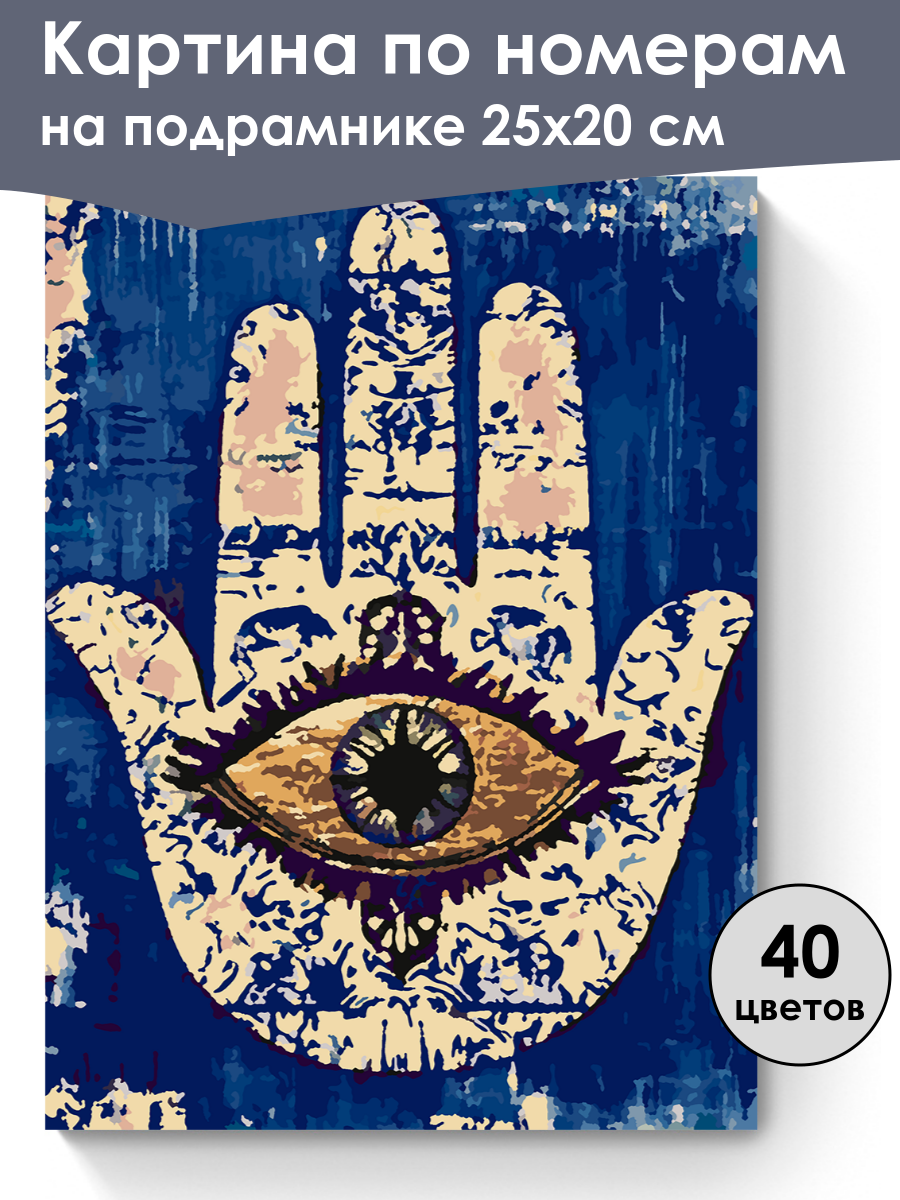 Картина по номерам на подрамнике 25х20 см

40 цветов