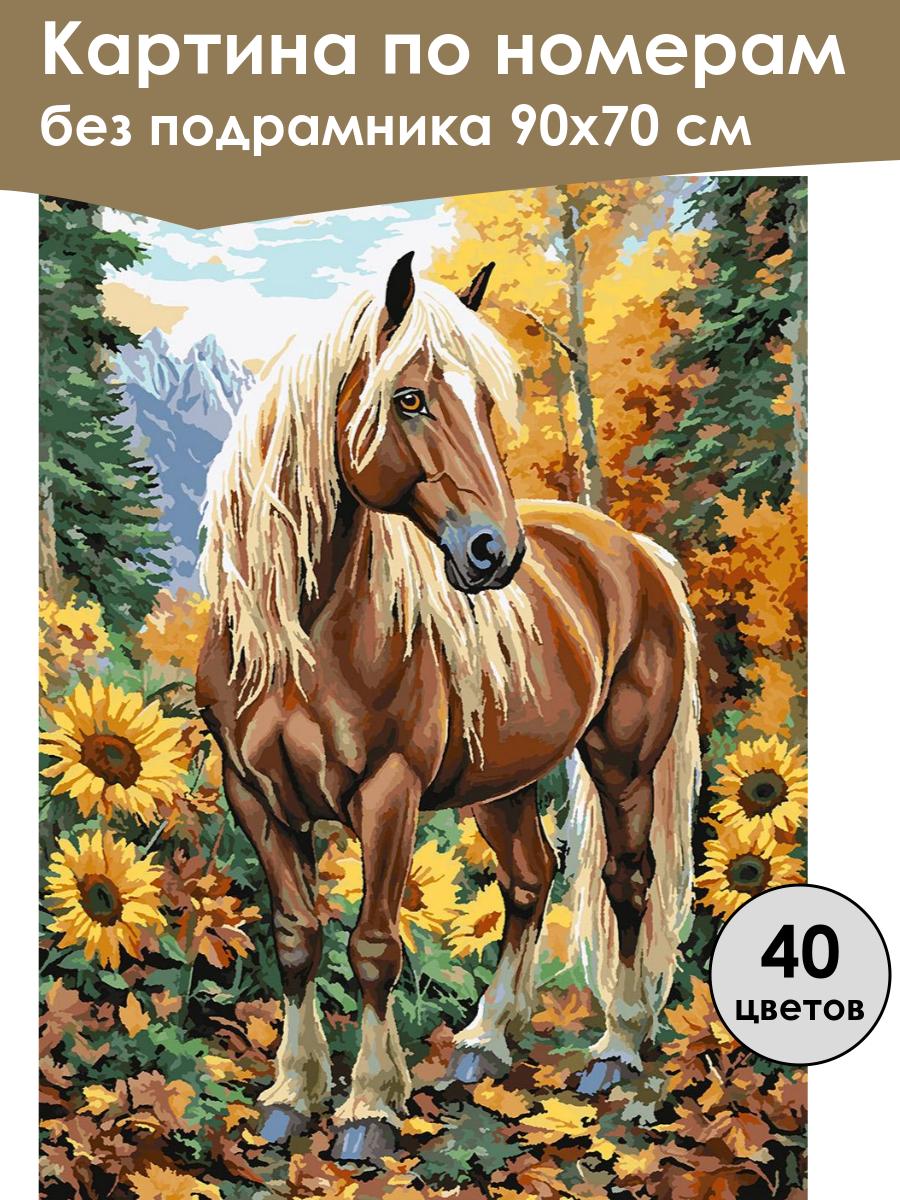 Картина по номерам
без подрамника 90х70 см

40
цветов