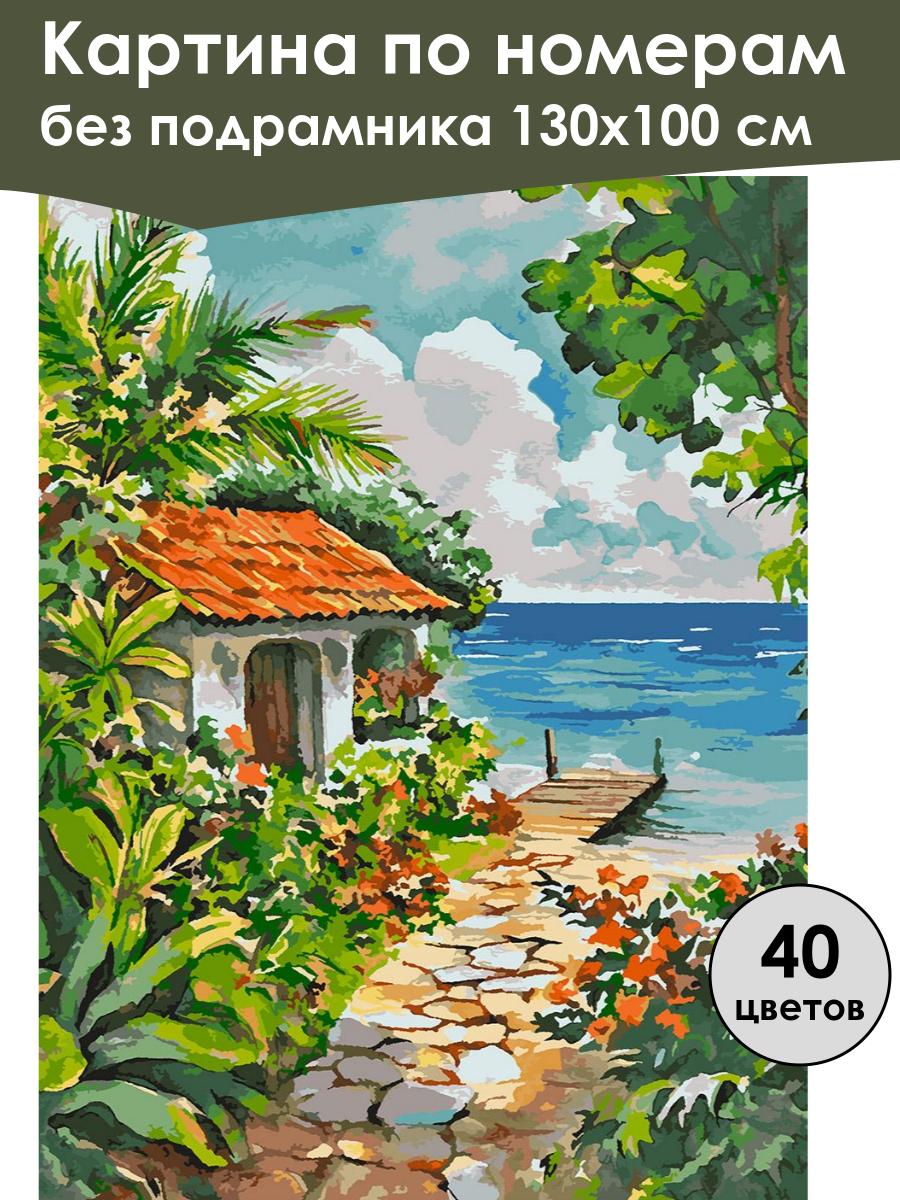 Картина по номерам
без подрамника 130x100 см

40
цветов