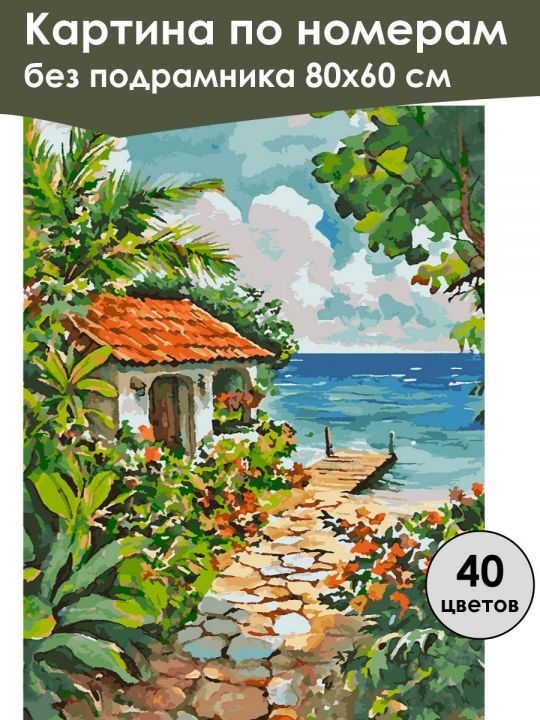 Картина по номерам
без подрамника 80х60 см

40
цветов