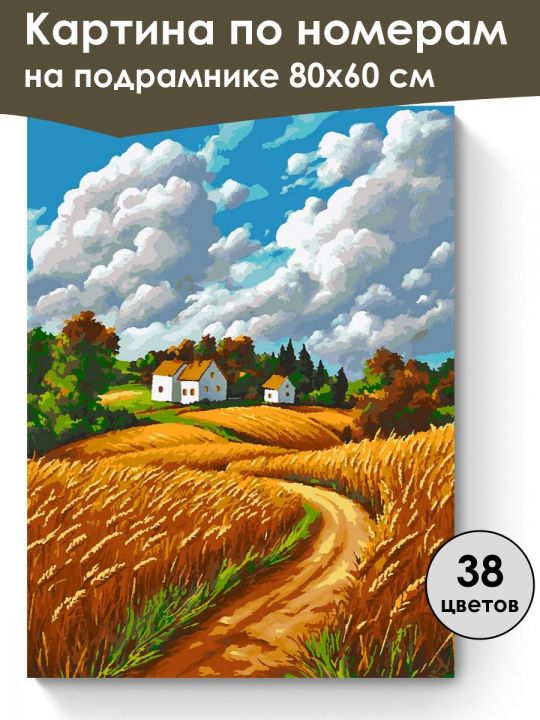 Картина по номерам
на подрамнике 80х60 см

38
цветов