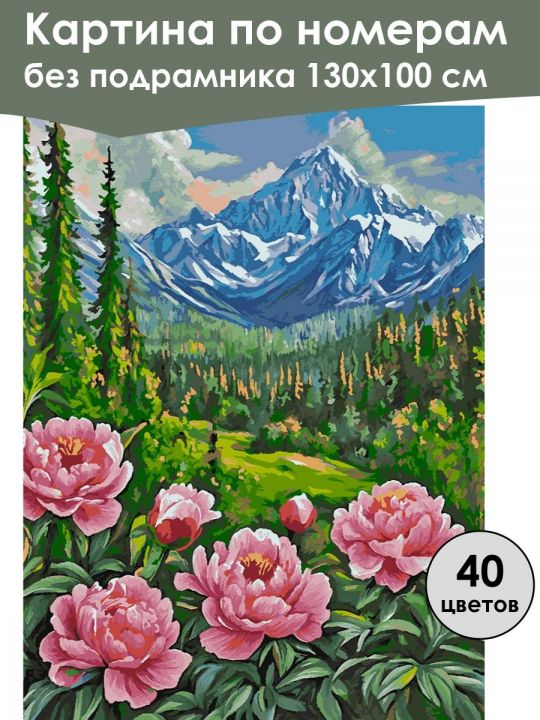 Картина по номерам без подрамника 130х100 см

40 цветов