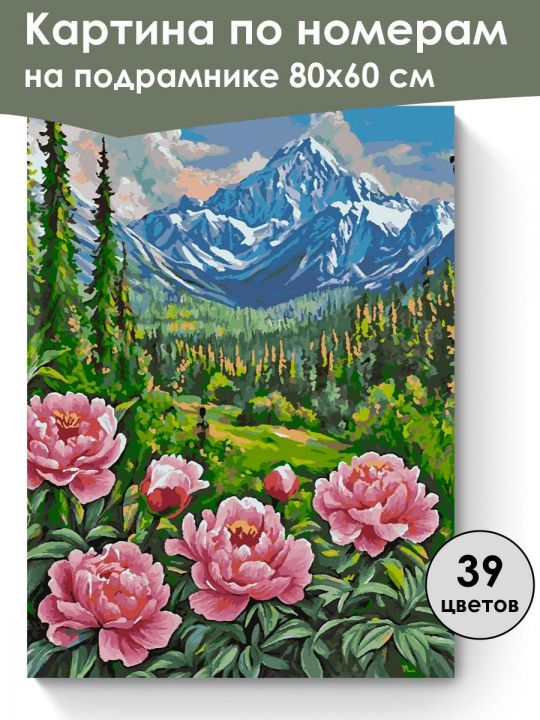 Картина по номерам на подрамнике 80х60 см

39 цветов