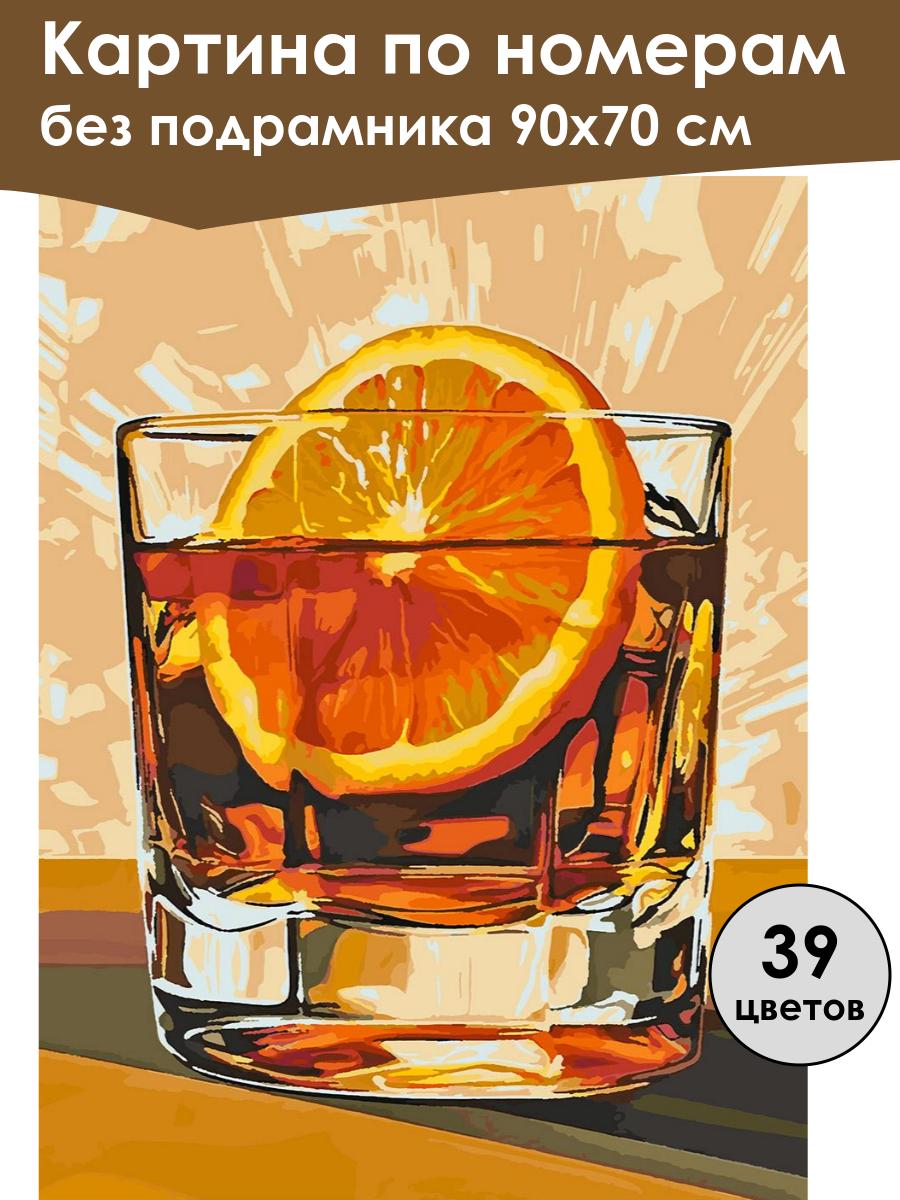 Картина по номерам
без подрамника 90х70 см

39
цветов