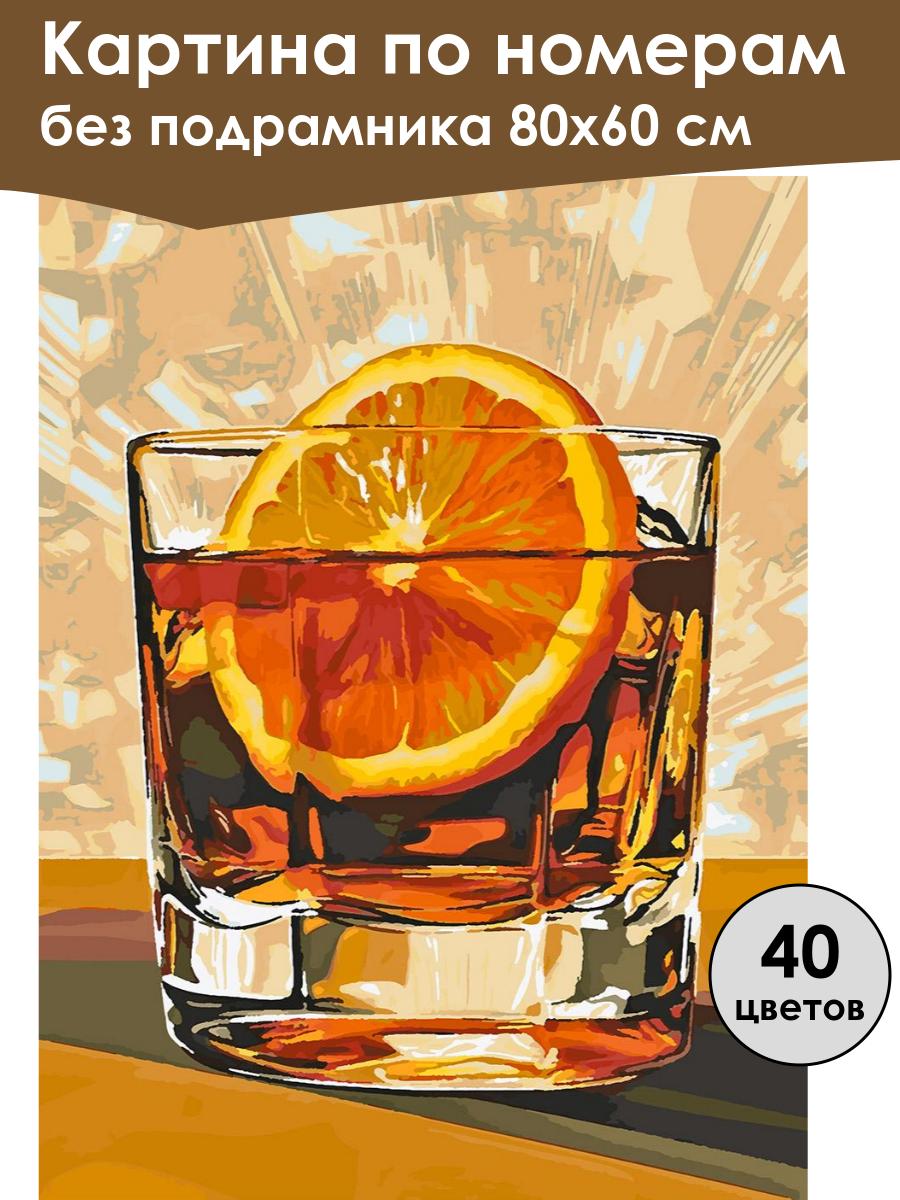 Картина по номерам
без подрамника 80х60 см

40
цветов