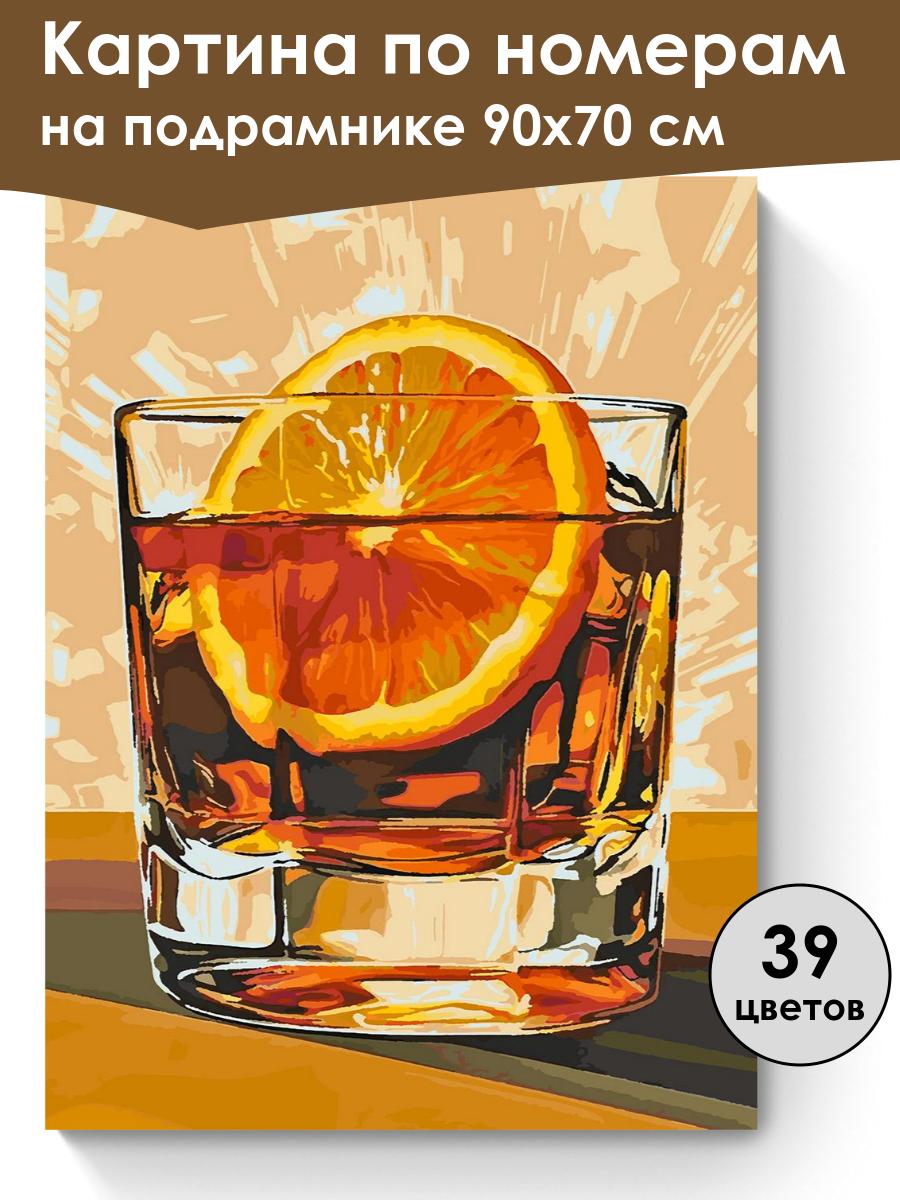 Картина по номерам
на подрамнике 90х70 см

39
цветов