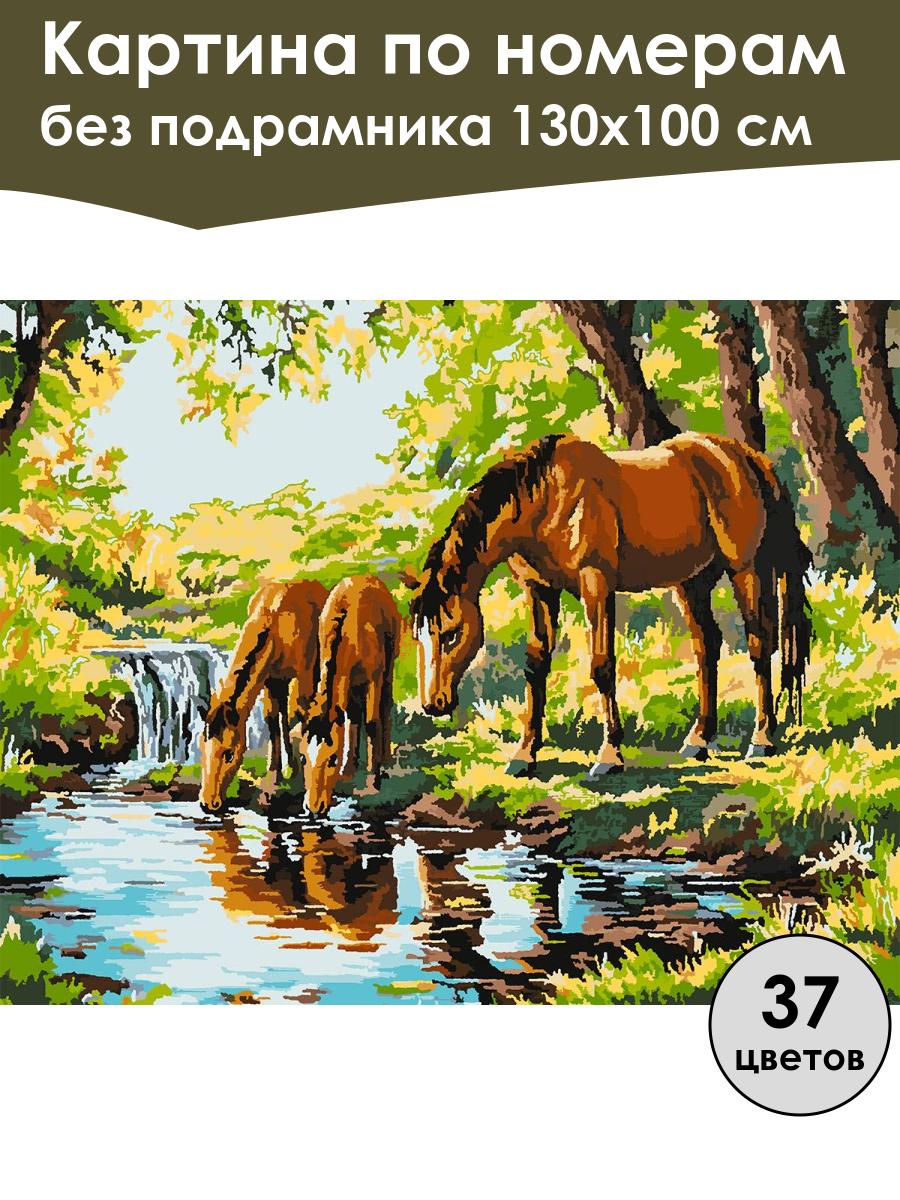 Картина по номерам
без подрамника 130х100 см

37
цветов