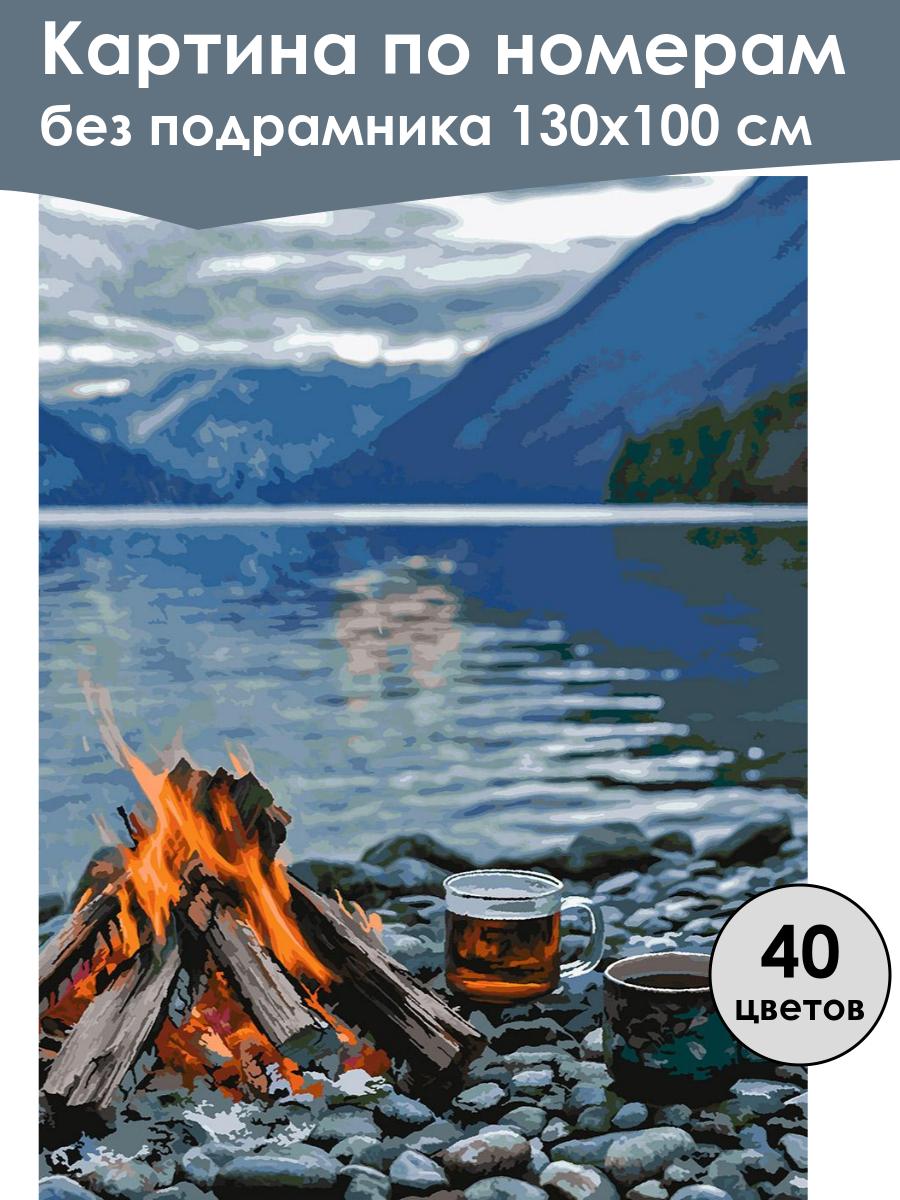 Картина по номерам
без подрамника 130х100 см

40
цветов