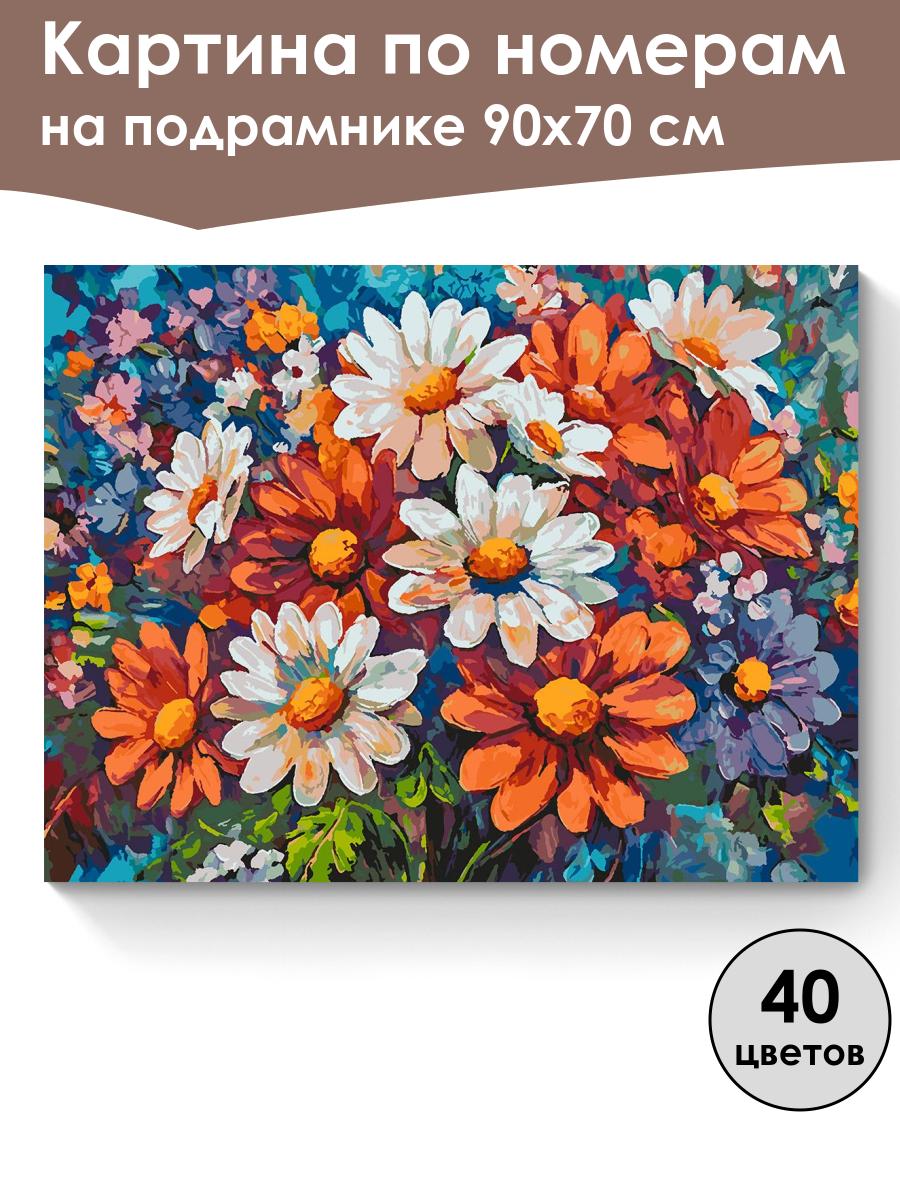 Картина по номерам
на подрамнике 90х70 см

40
цветов