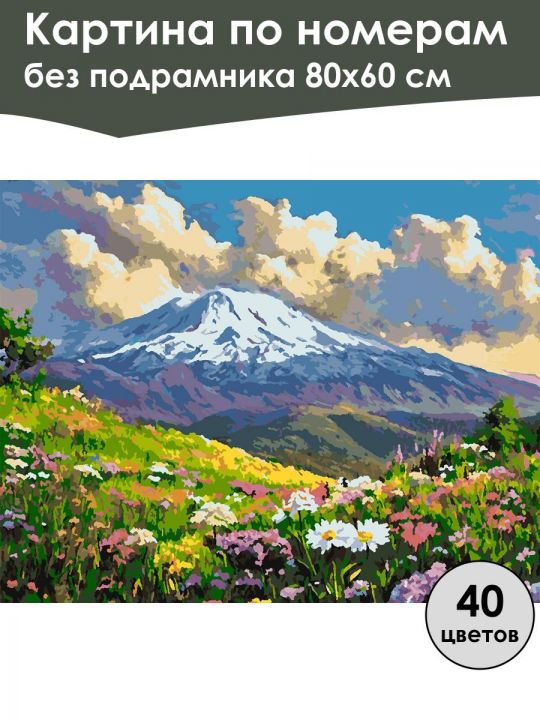 Картина по номерам
без подрамника 80х60 см

40
цветов