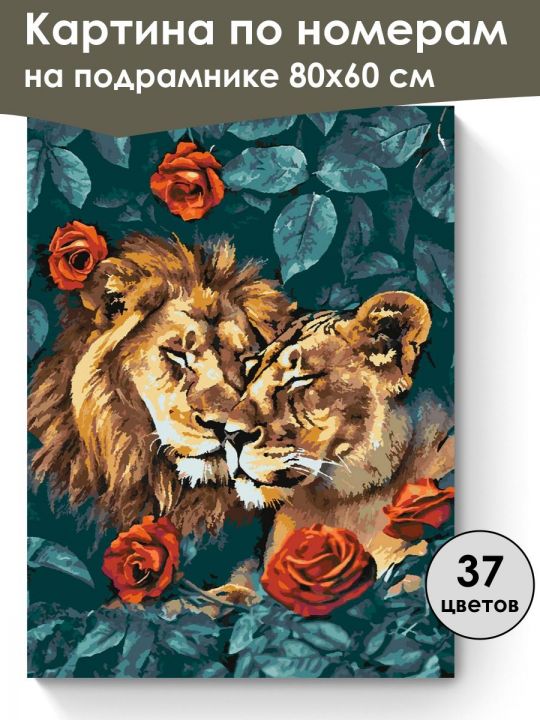 Картина по номерам на подрамнике 80х60 см

37 цветов