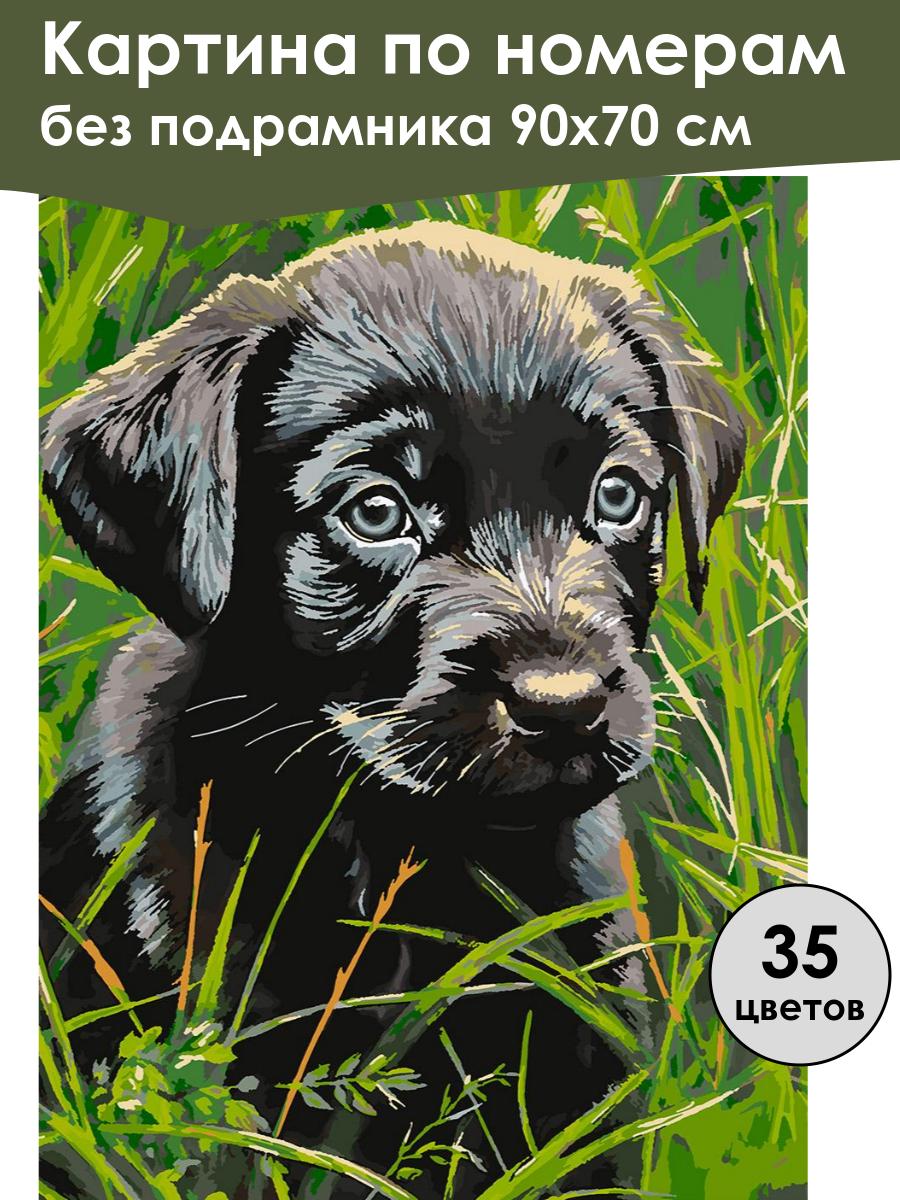 Картина по номерам
без подрамника 90х70 см

35
цветов