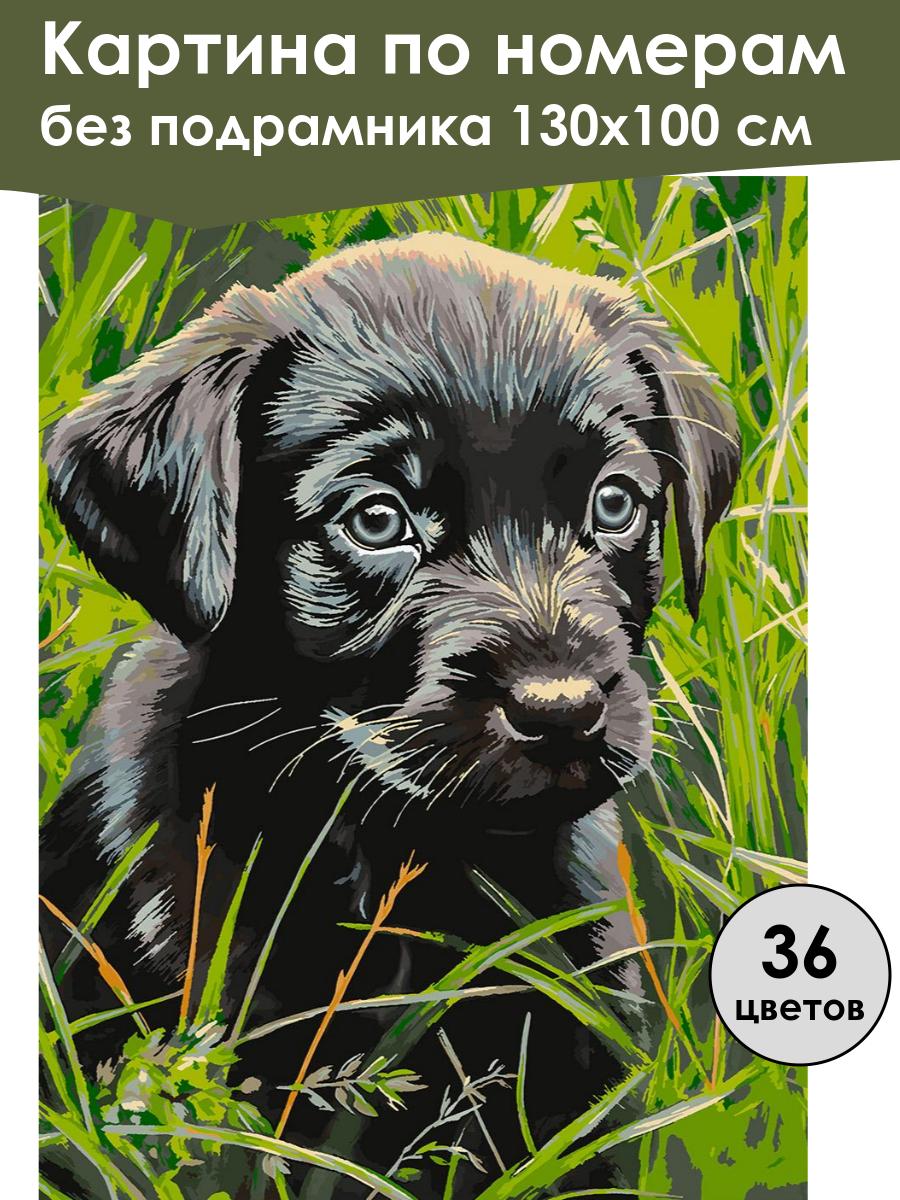 Картина по номерам
без подрамника 130х100 см

36
цветов