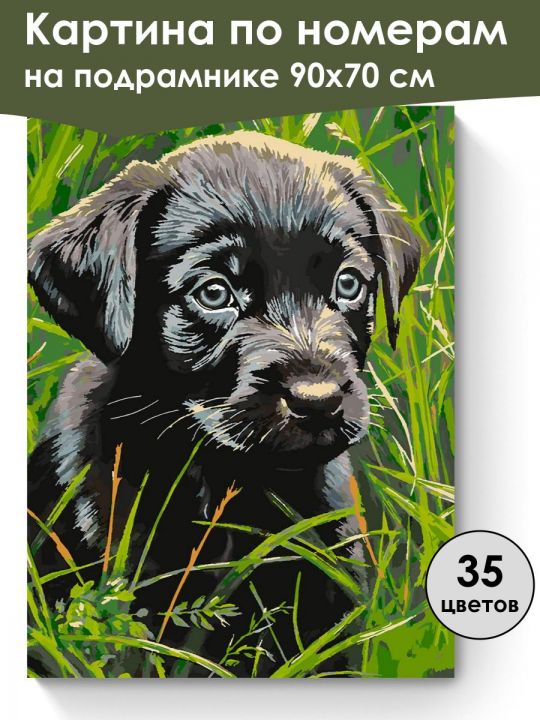 Картина по номерам
на подрамнике 90х70 см

35
цветов