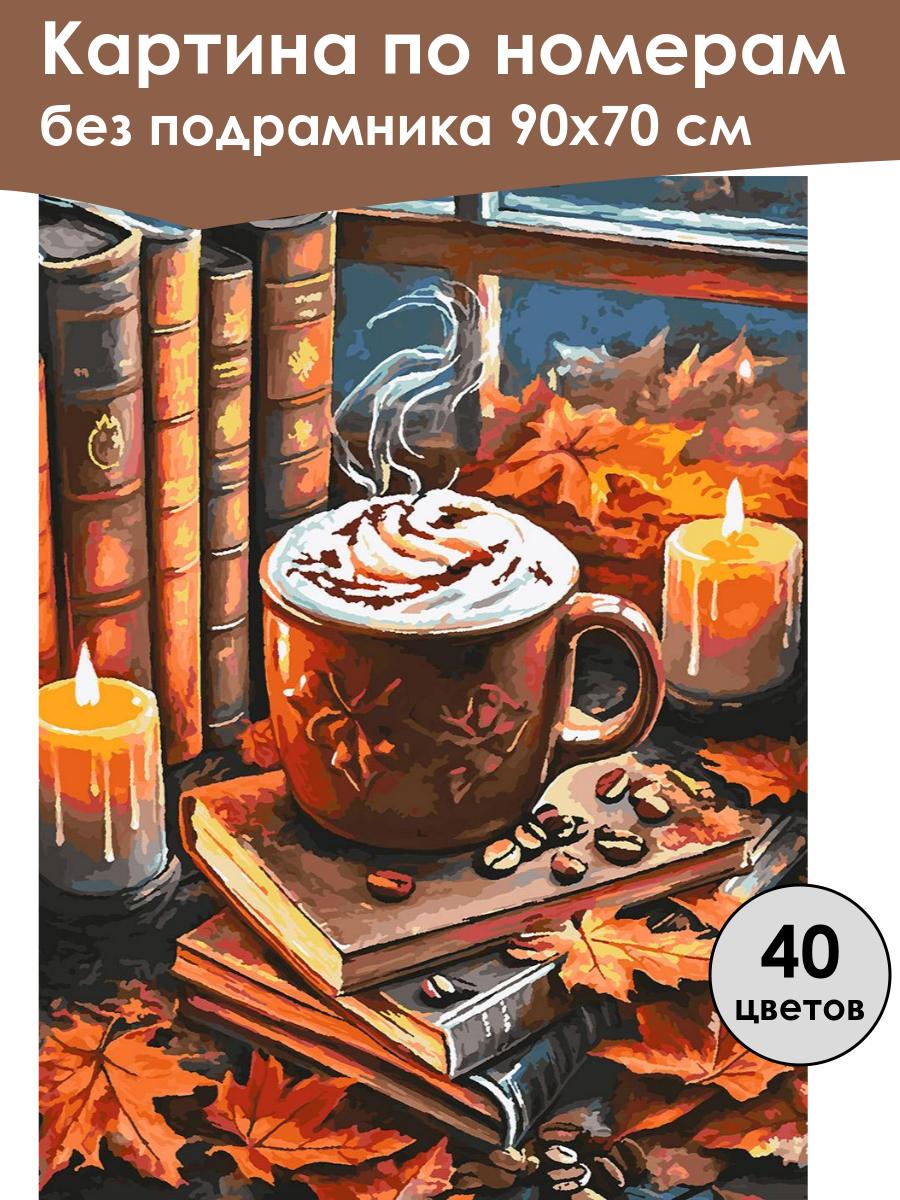 Картина по номерам
без подрамника 90х70 см

40
цветов