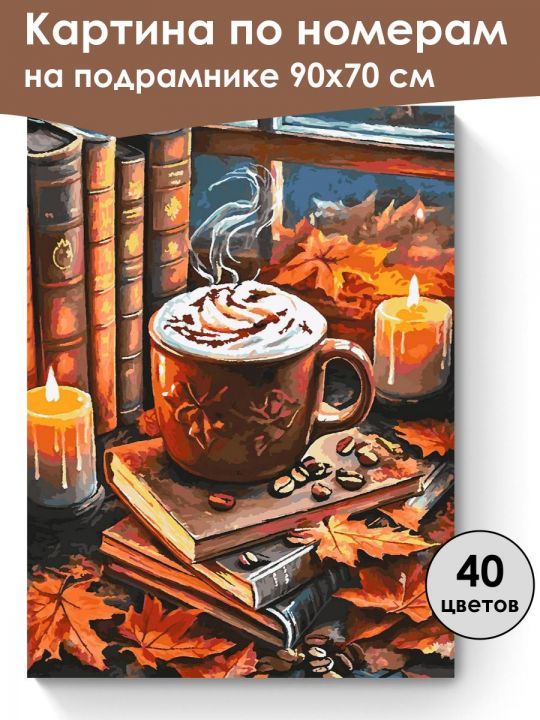 Картина по номерам
на подрамнике 90х70 см

40
цветов