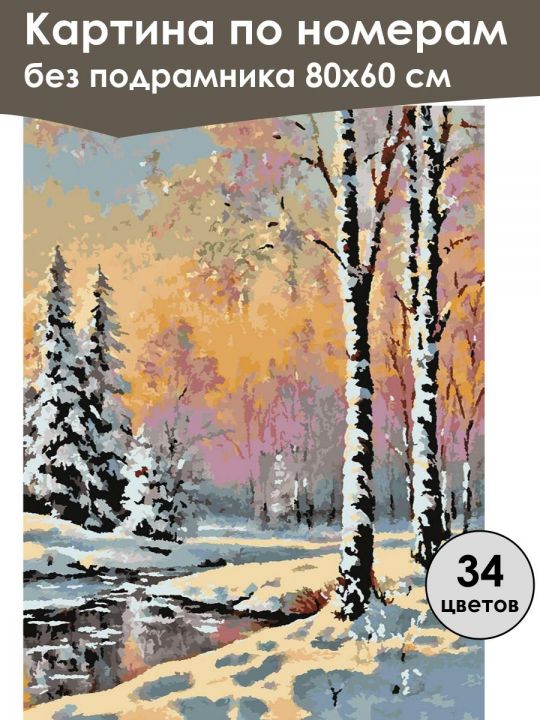 Картина по номерам
без подрамника 80х60 см

34
цветов