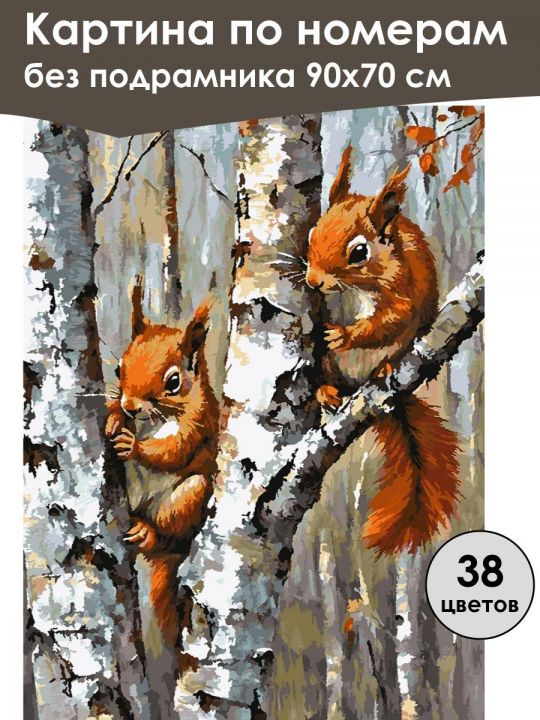 Картина по номерам без подрамника 90х70 см

38 цветов