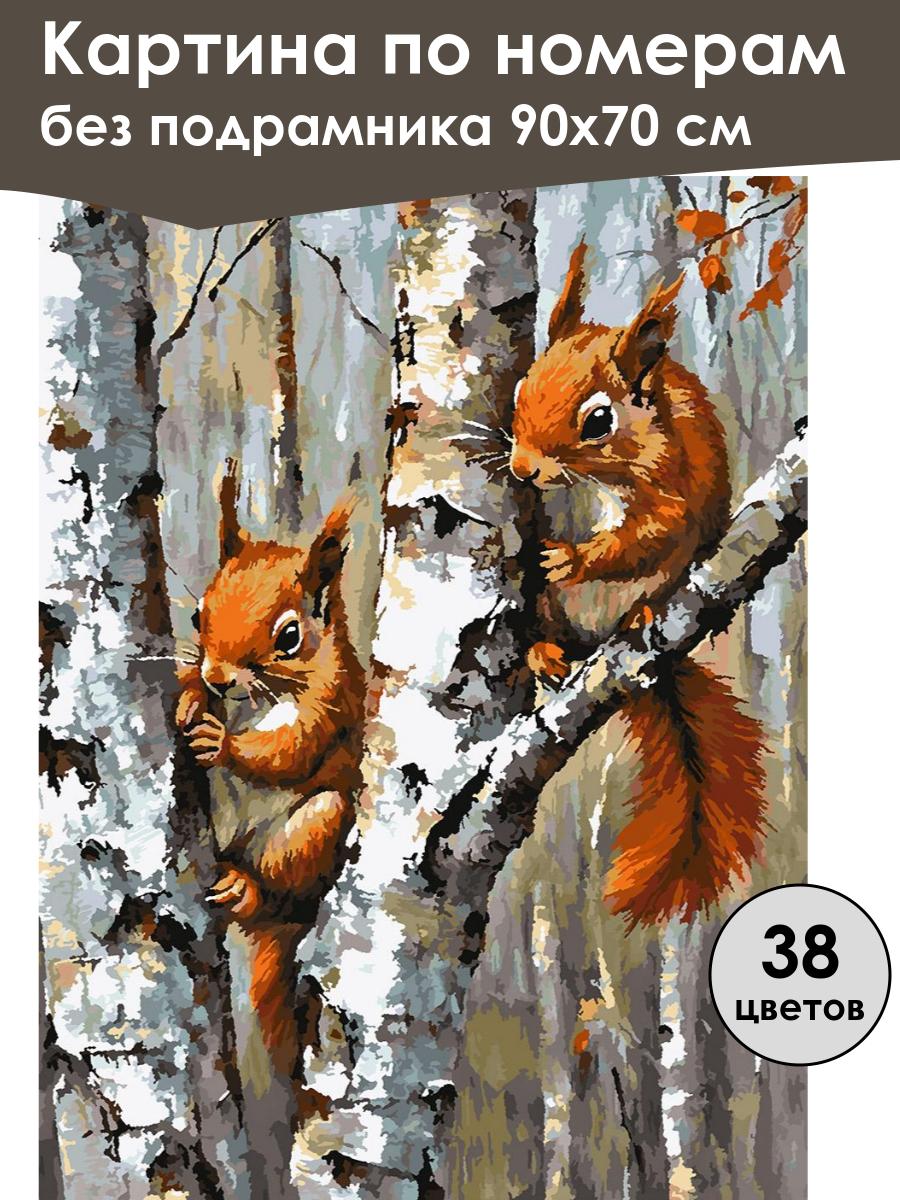 Картина по номерам
без подрамника 90х70 см

38
цветов