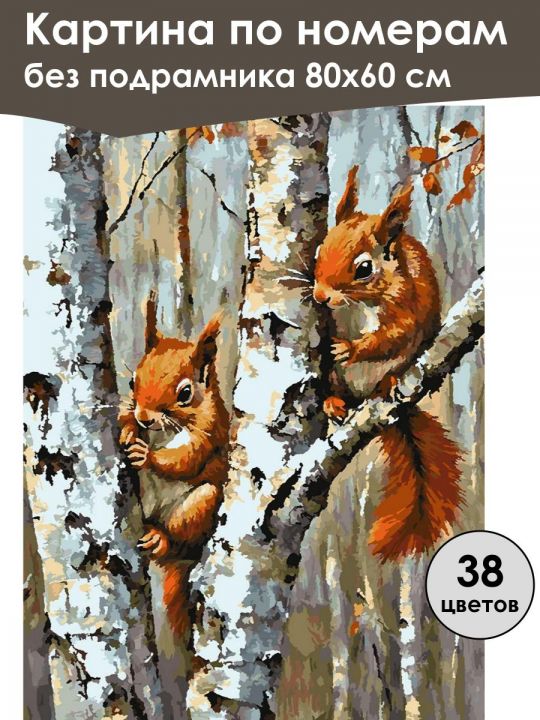 Картина по номерам
без подрамника 80х60 см

38
цветов