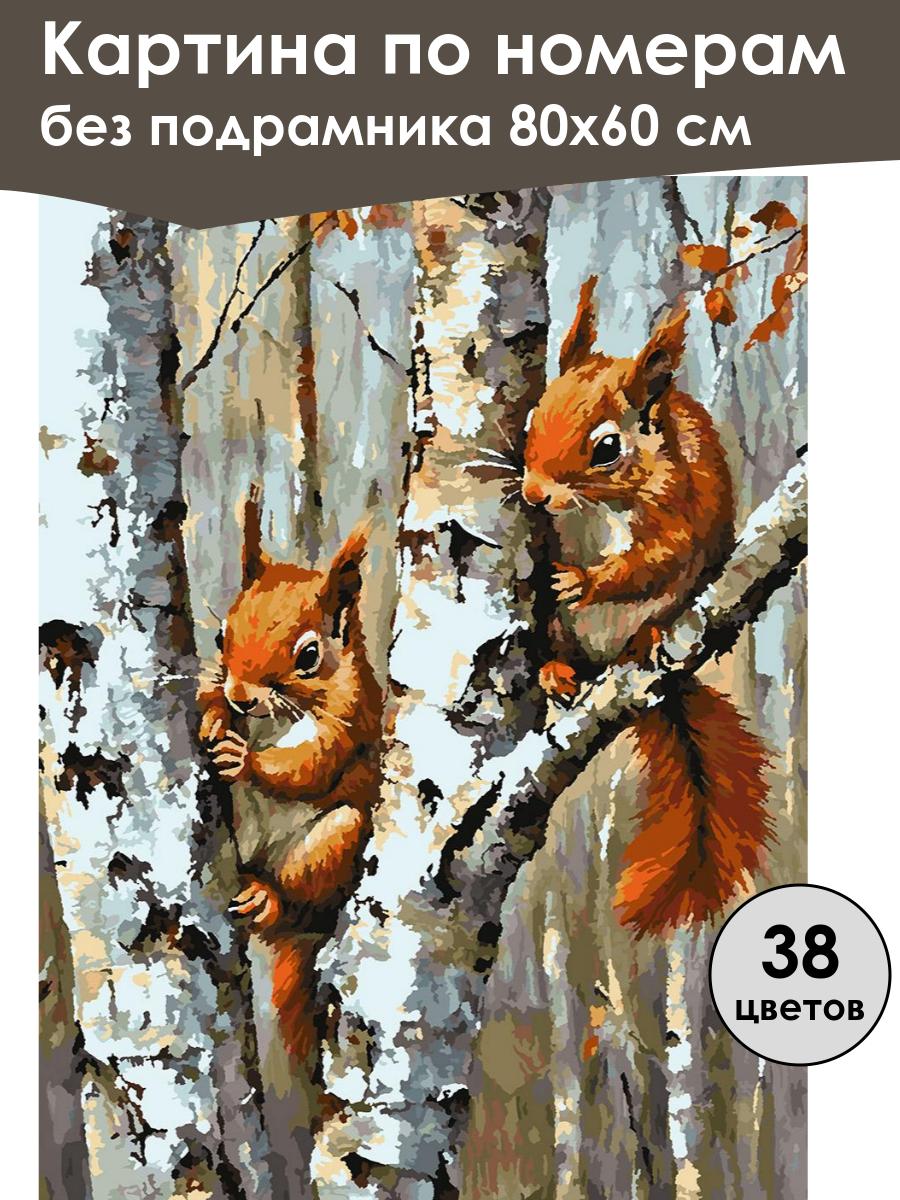 Картина по номерам
без подрамника 80х60 см

38
цветов