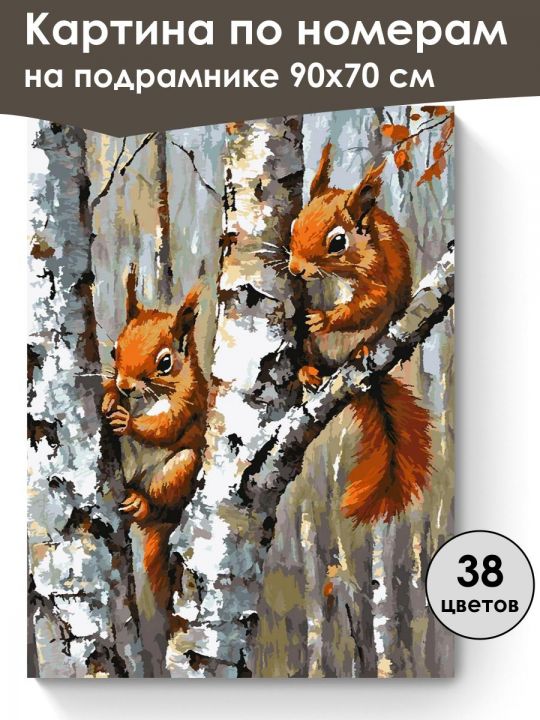 Картина по номерам на подрамнике 90х70 см

38 цветов