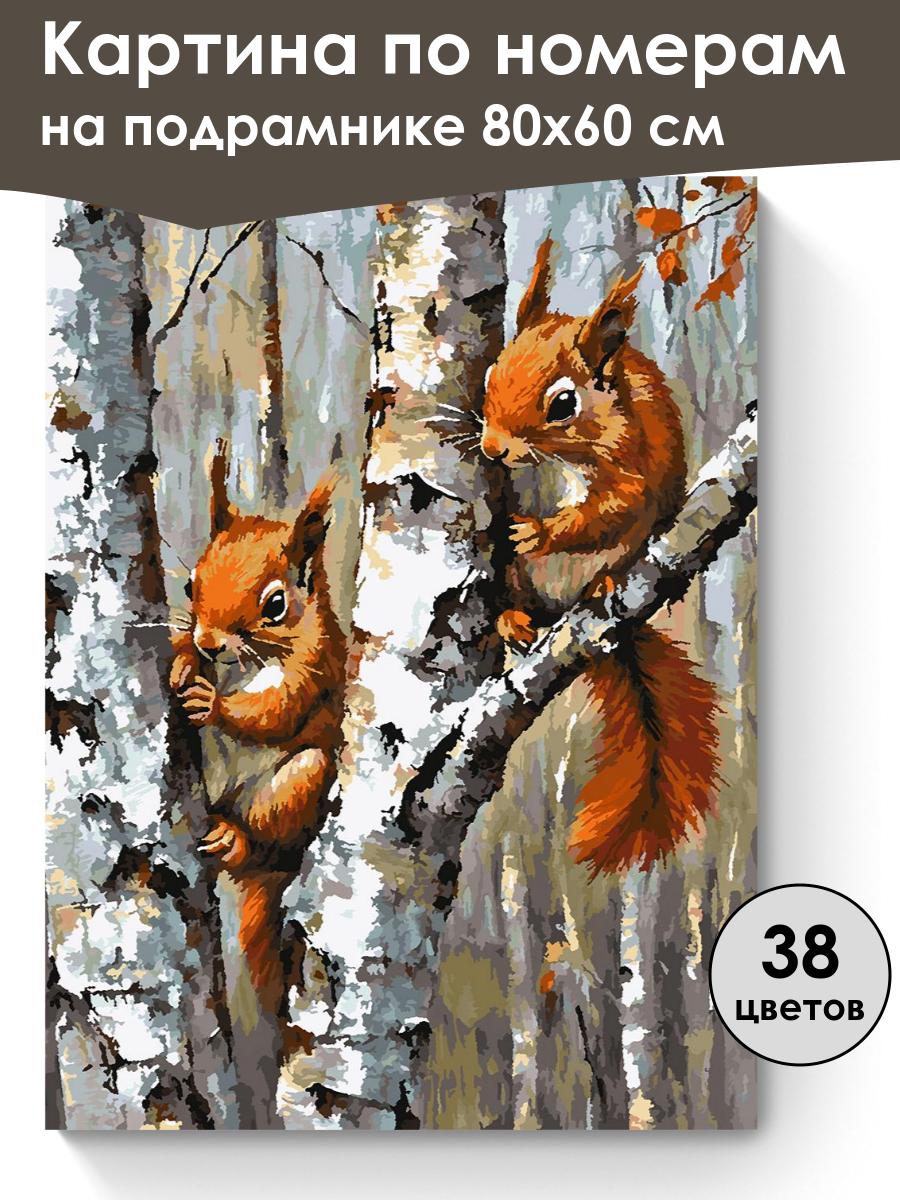 Картина по номерам на подрамнике 80х60 см

38 цветов