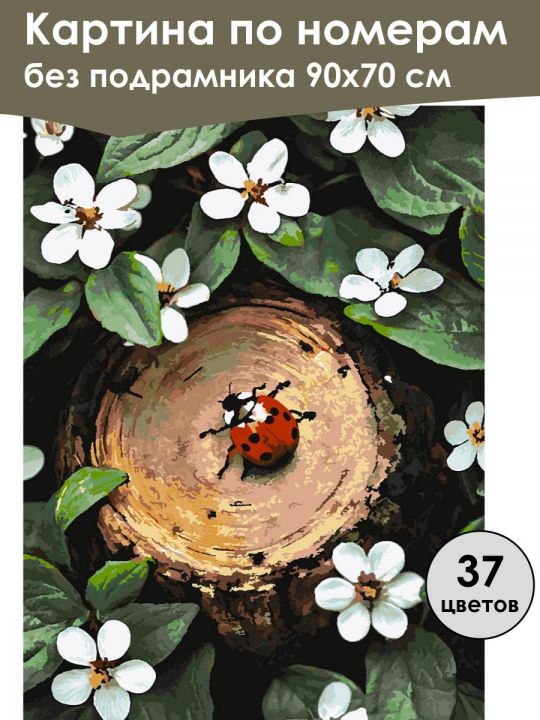 Картина по номерам
без подрамника 90х70 см

37
цветов