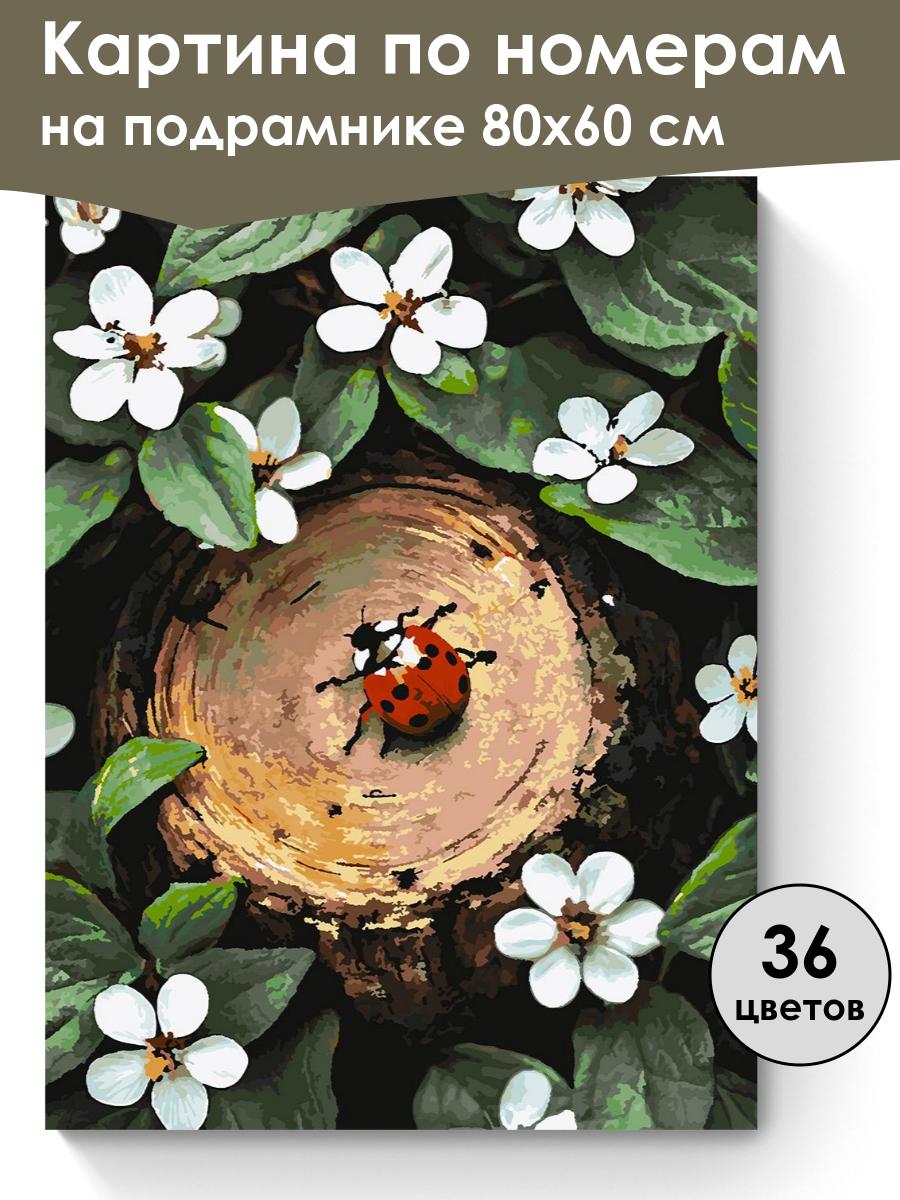 Картина по номерам
на подрамнике 80х60 см

36
цветов