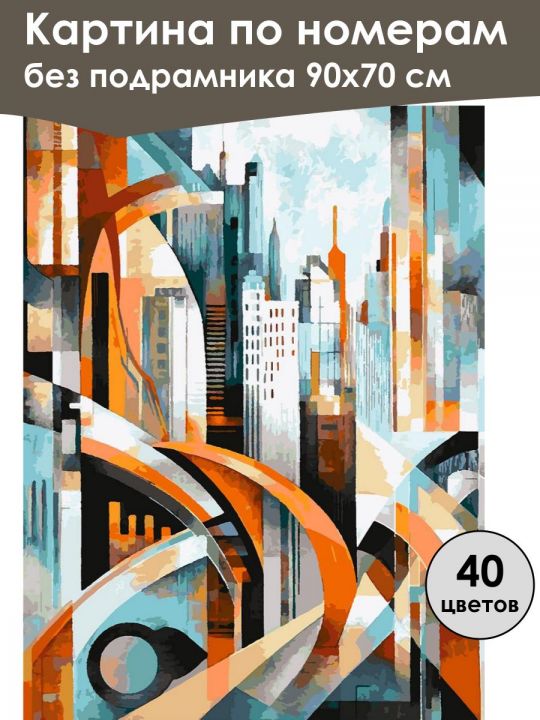 Картина по номерам
без подрамника 90х70 см

40
цветов