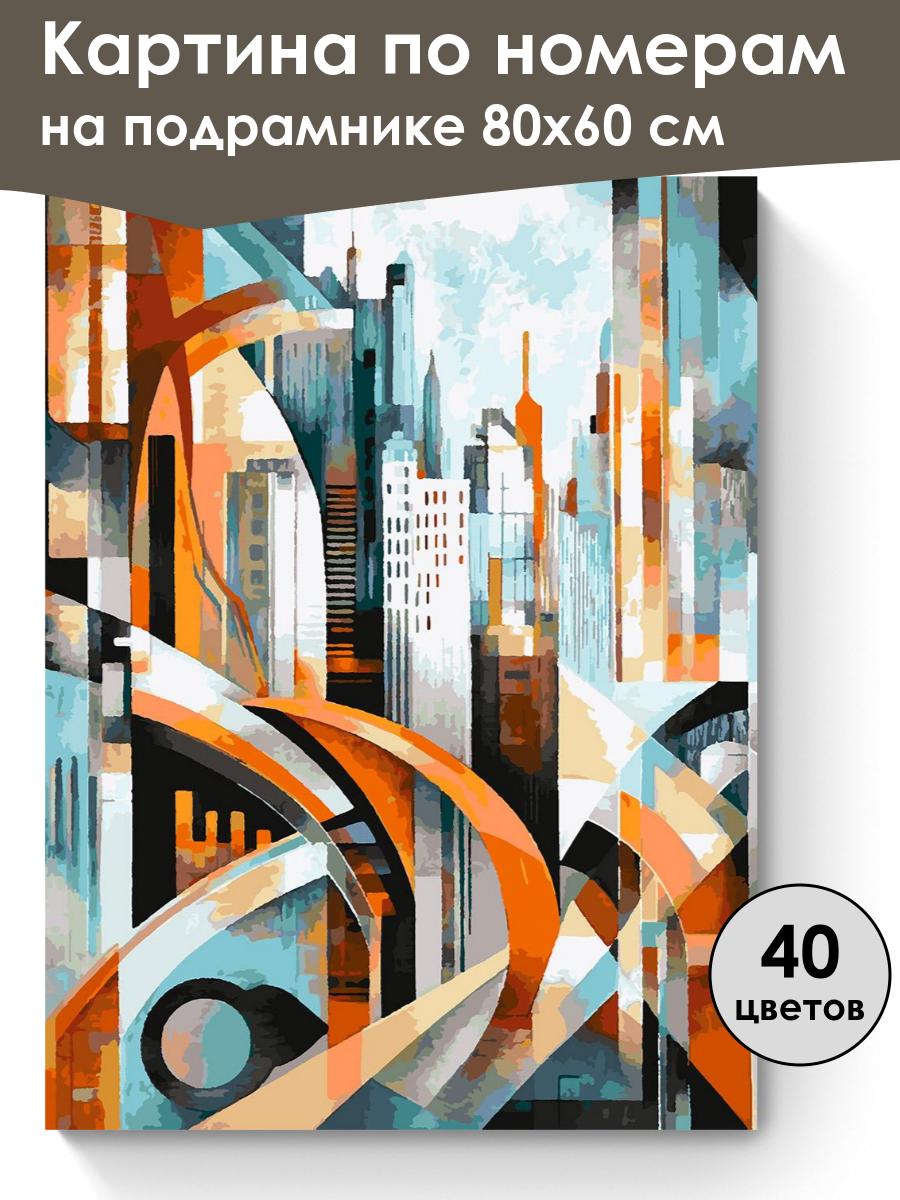 Картина по номерам на подрамнике 80х60 см

40 цветов