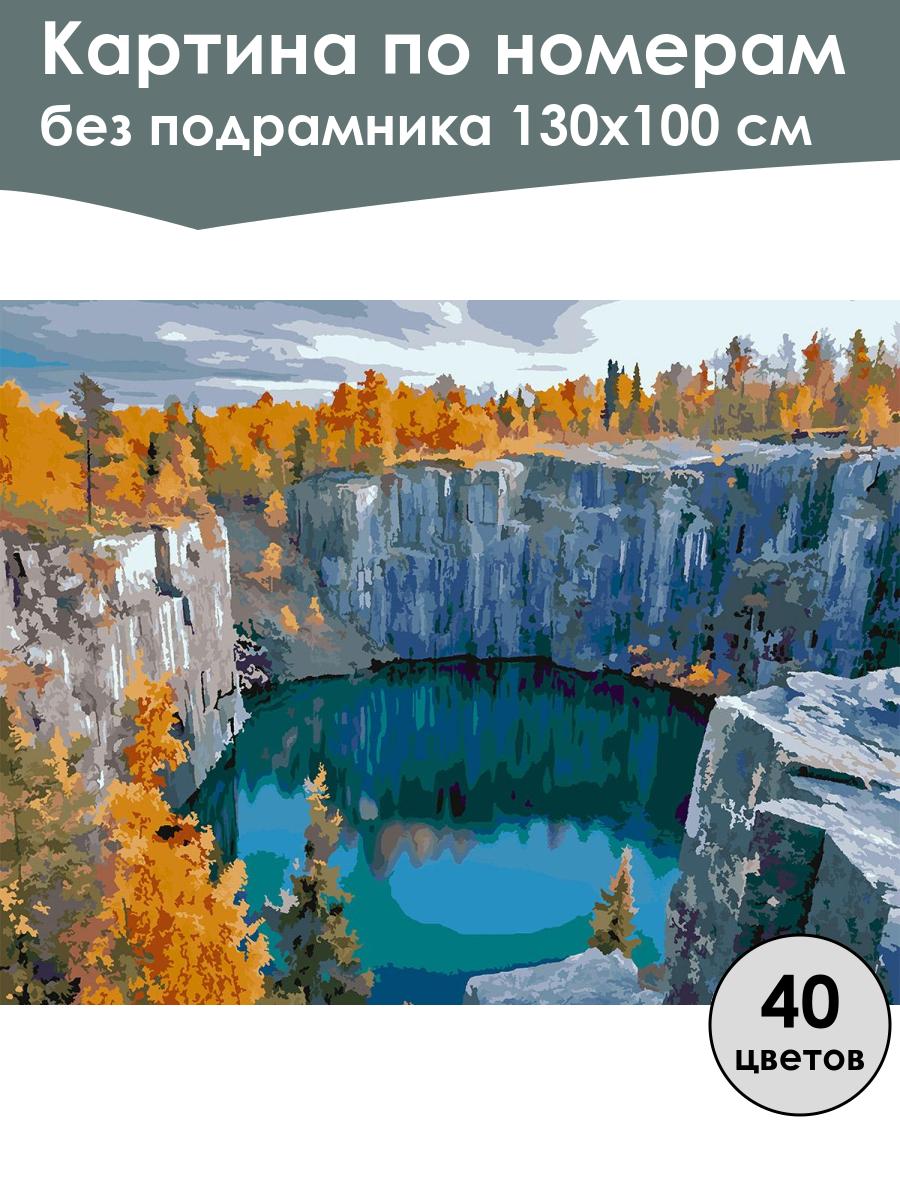 Картина по номерам
без подрамника 130х100 см

40
цветов