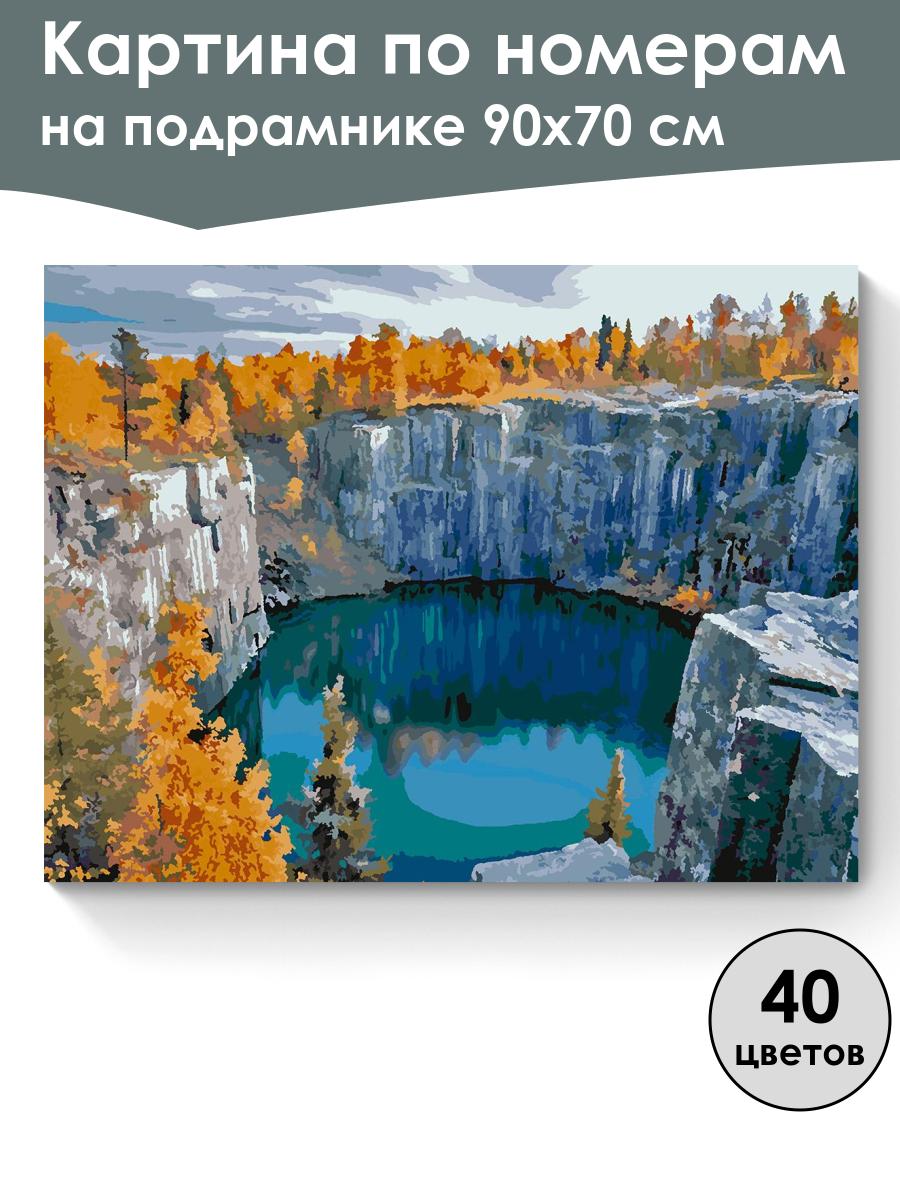 Картина по номерам на подрамнике 90х70 см

40 цветов