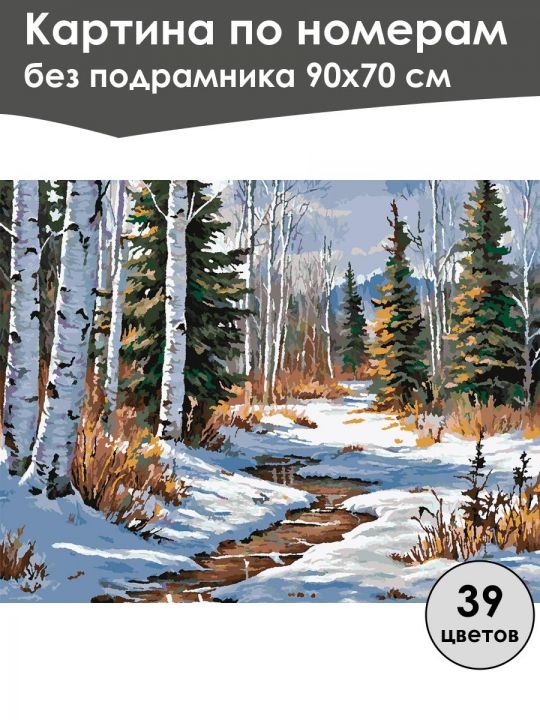 Картина по номерам без подрамника 90х70 см

39 цветов