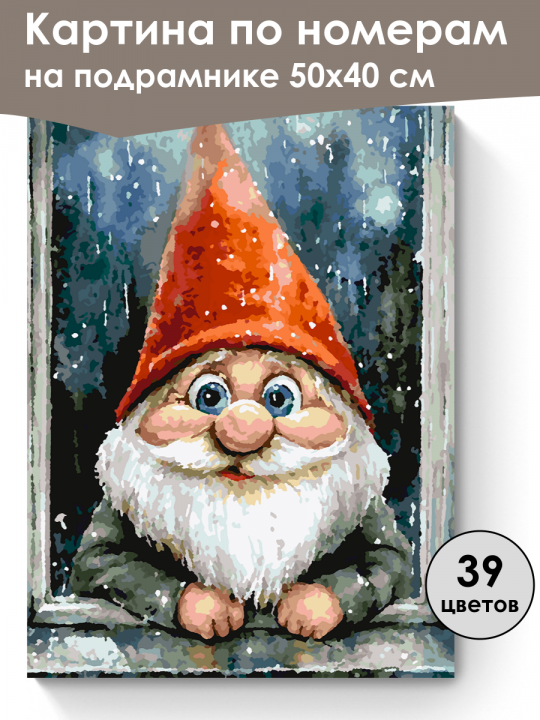 Картина по номерам
на подрамнике 50х40 см

39
цветов