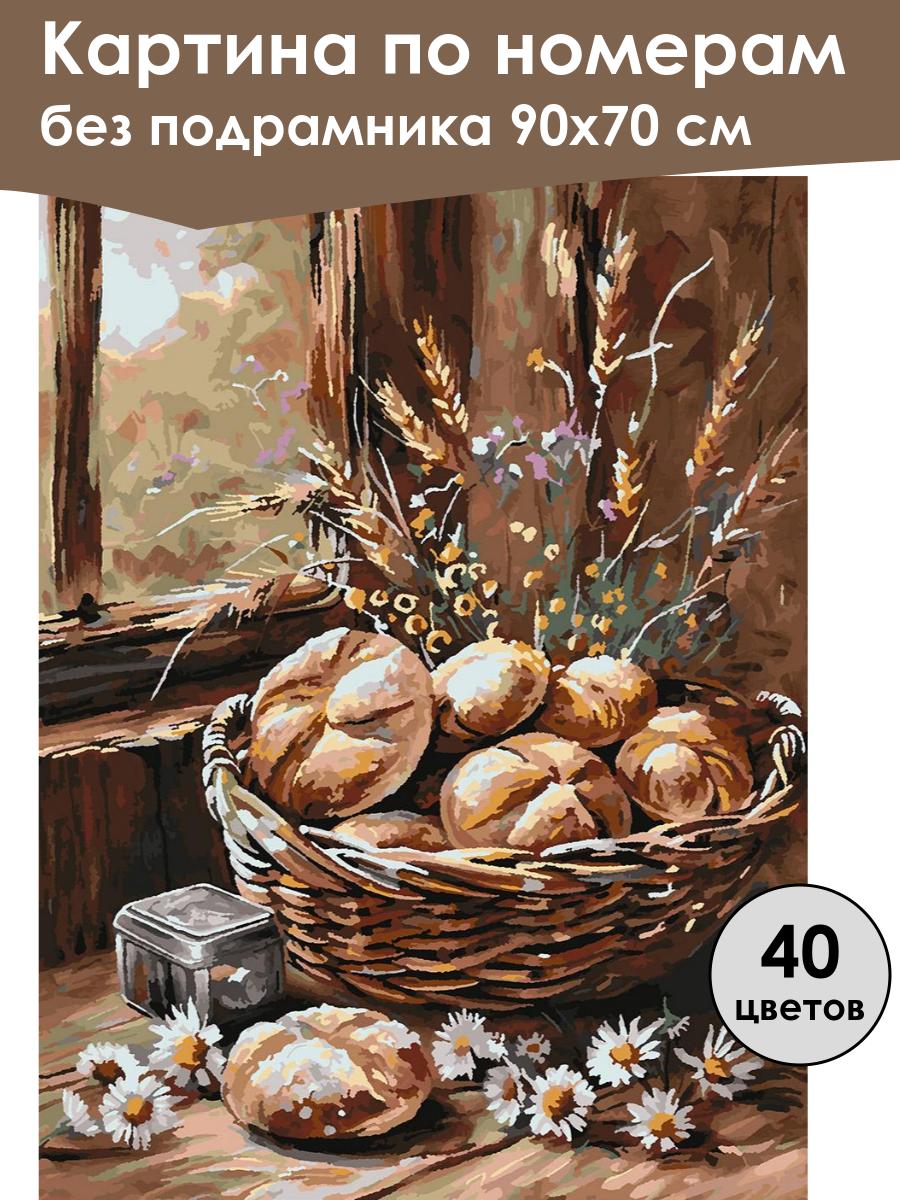 Картина по номерам
без подрамника 90х70 см

40
цветов