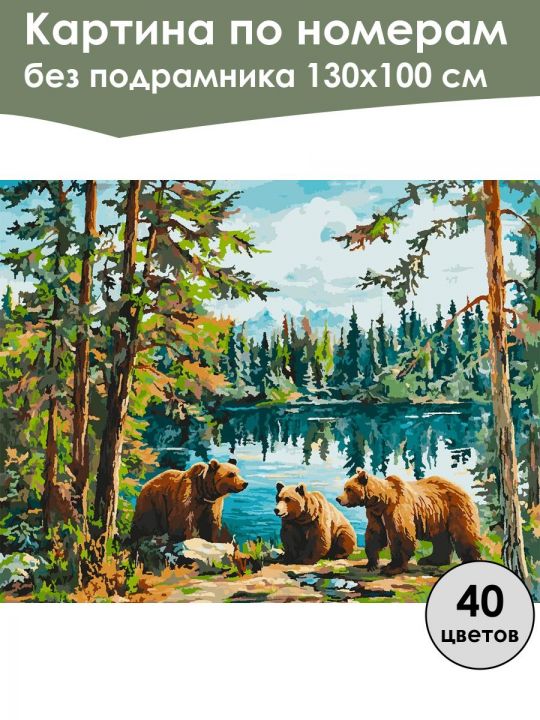 Картина по номерам
без подрамника 130x100 см

40
цветов