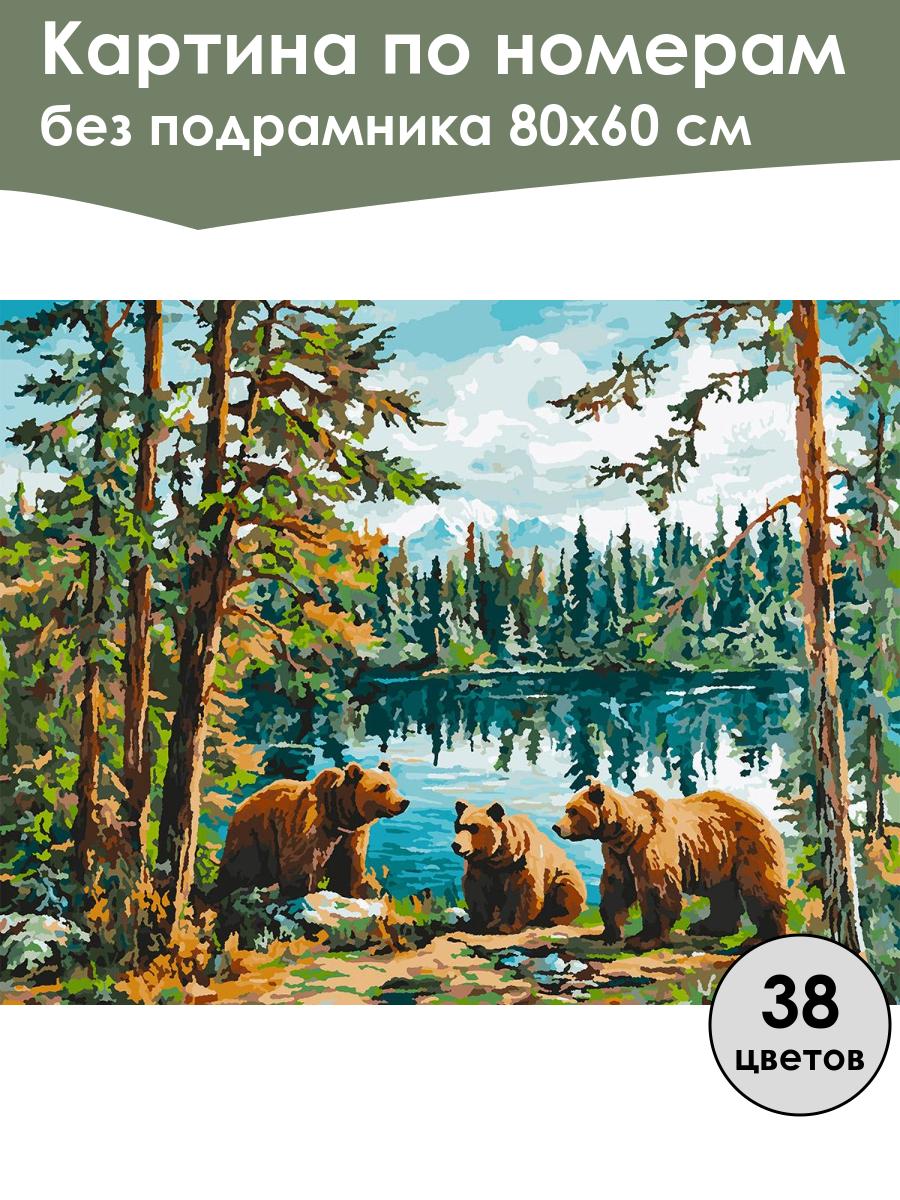 Картина по номерам
без подрамника 80х60 см

38
цветов