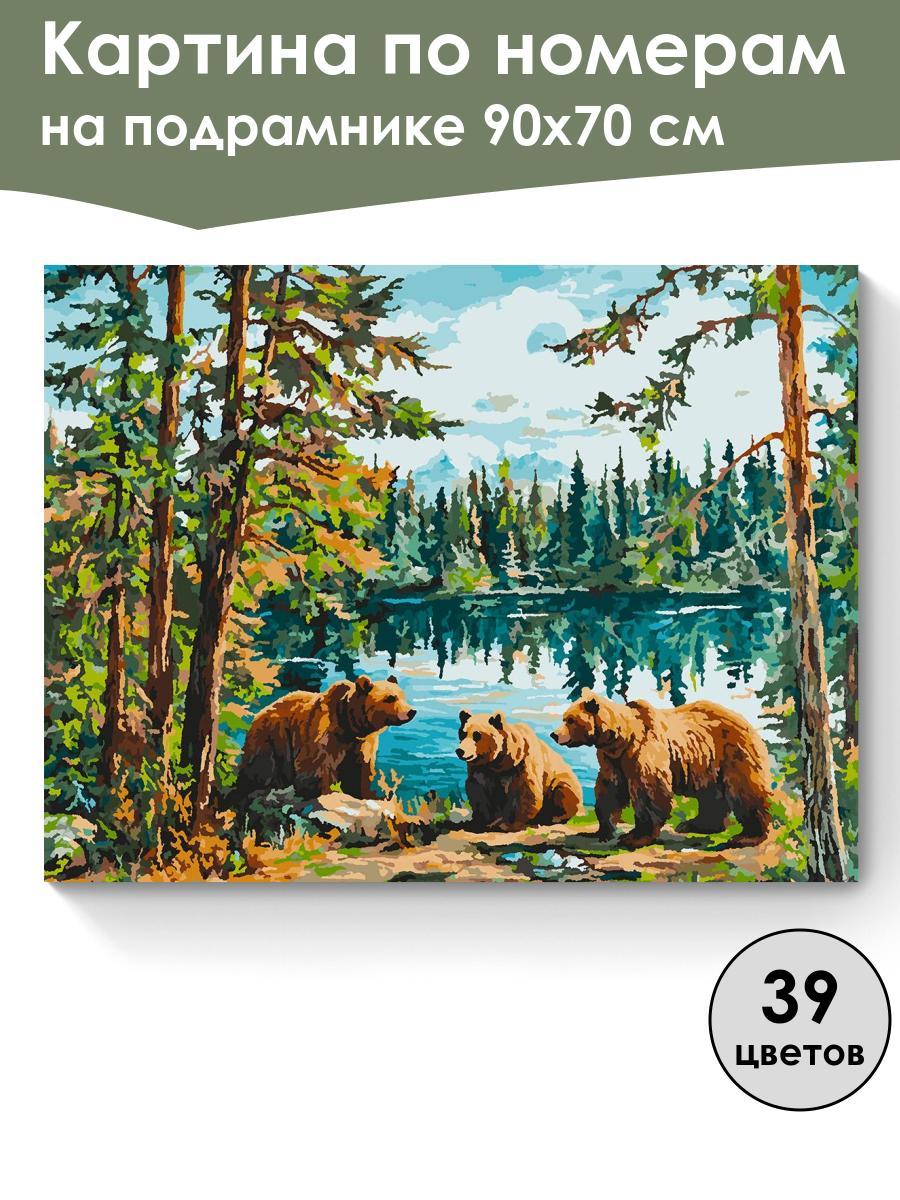 Картина по номерам
на подрамнике 90х70 см

39
цветов