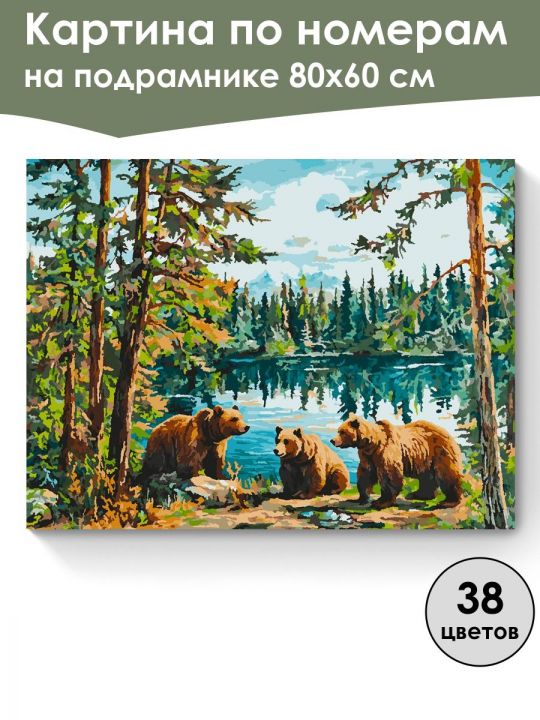 Картина по номерам
на подрамнике 80х60 см

38
цветов