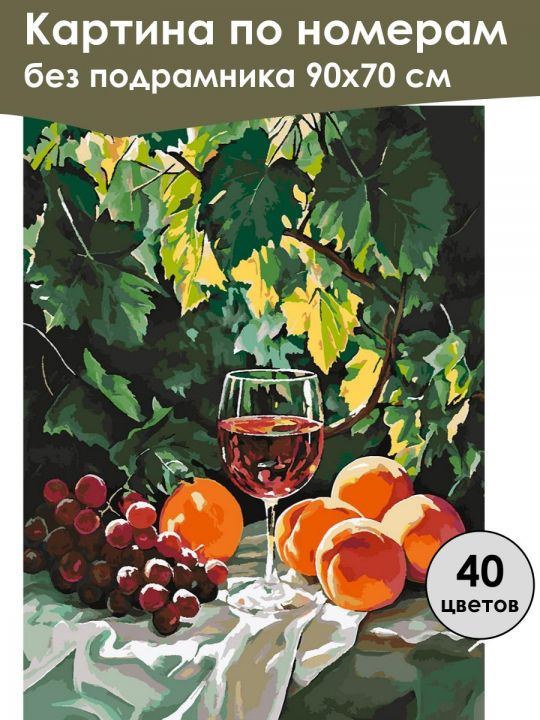 Картина по номерам
без подрамника 90х70 см

40
цветов