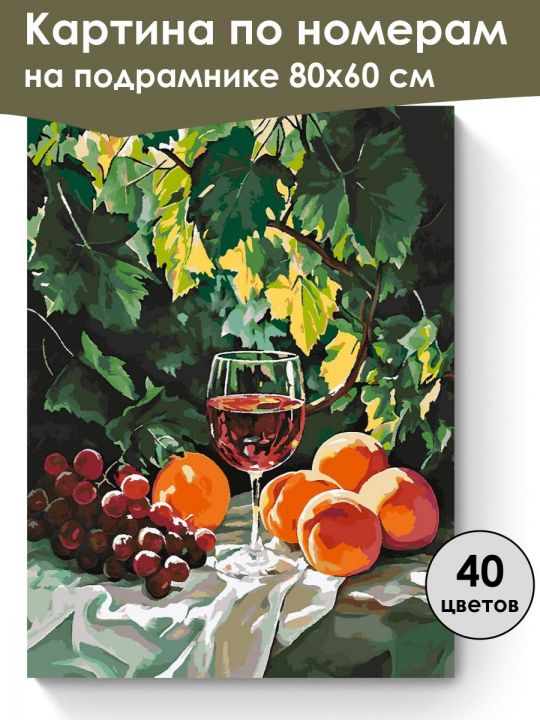 Картина по номерам на подрамнике 80х60 см

40 цветов