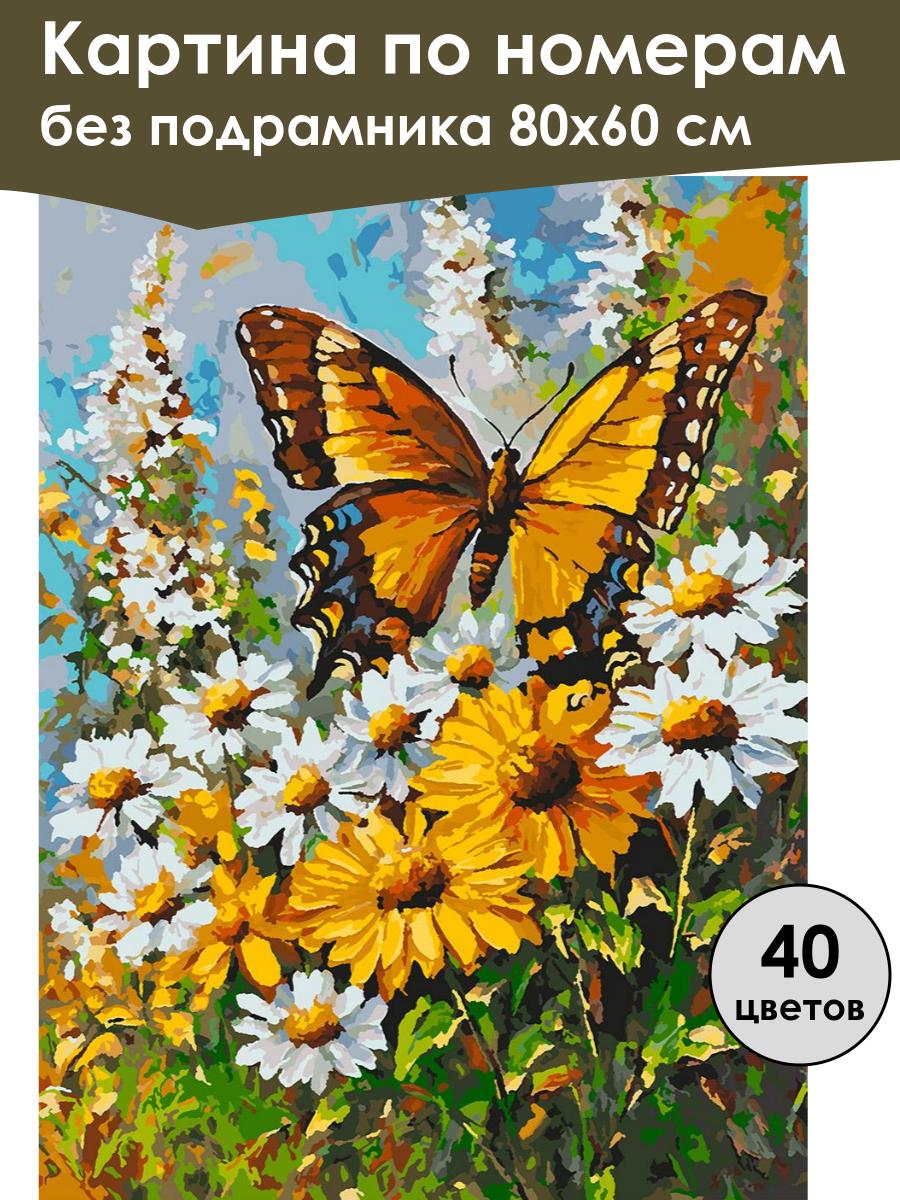 Картина по номерам
без подрамника 80х60 см

40
цветов