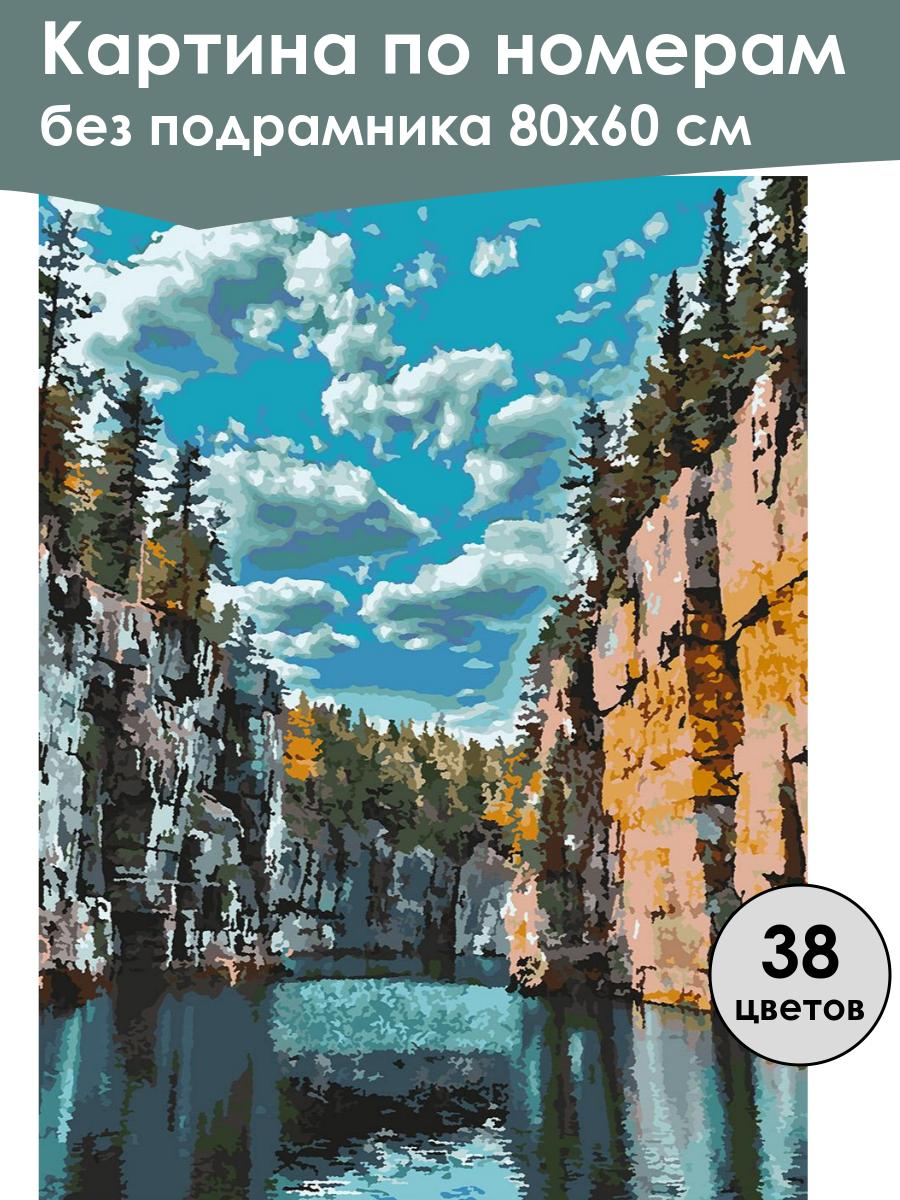 Картина по номерам
без подрамника 80х60 см

38
цветов