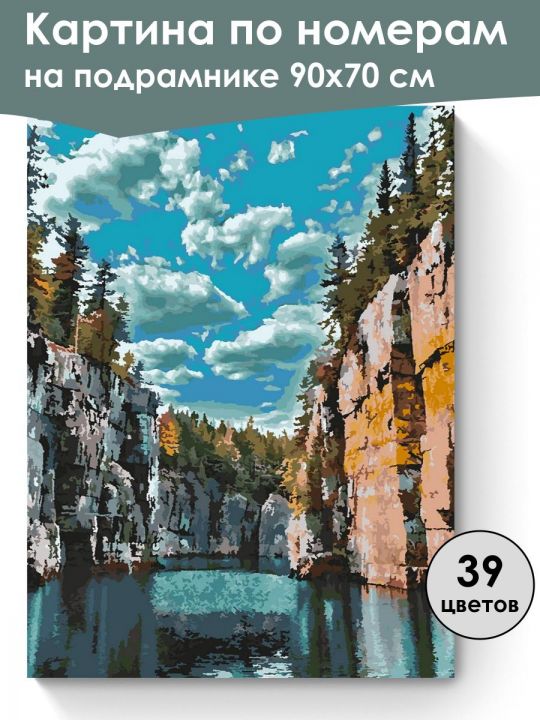 Картина по номерам
на подрамнике 90х70 см

39
цветов