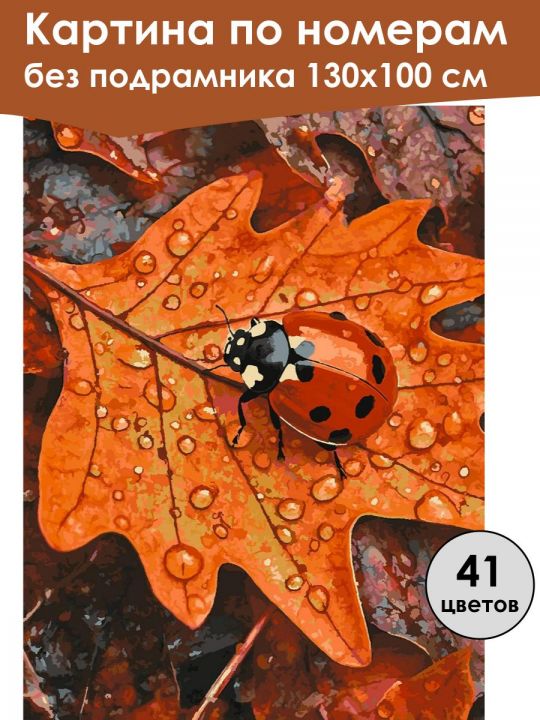 Картина по номерам
без подрамника 130х100 см

41
цветов