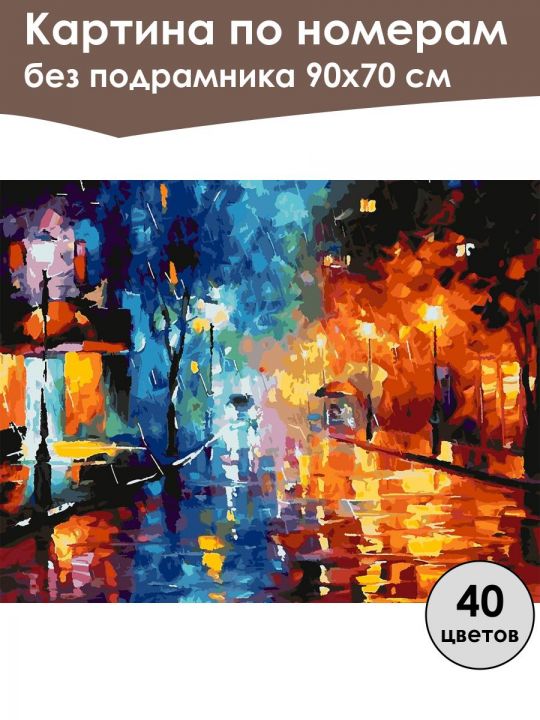 Картина по номерам
без подрамника 90х70 см

40
цветов