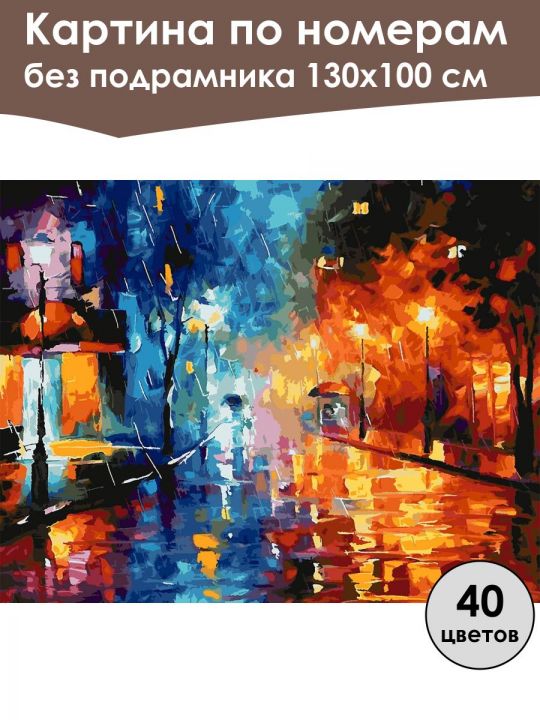 Картина по номерам
без подрамника 130х100 см

40
цветов