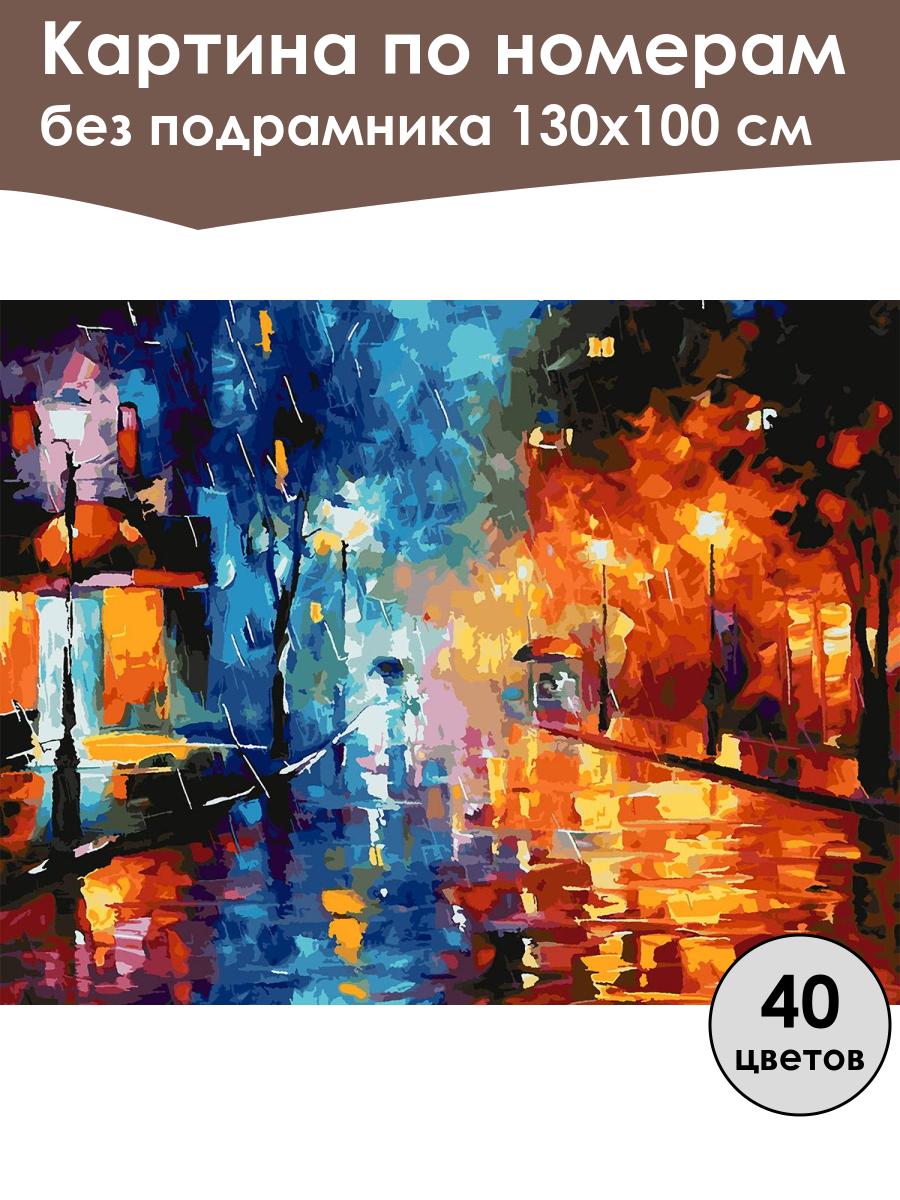 Картина по номерам
без подрамника 130х100 см

40
цветов