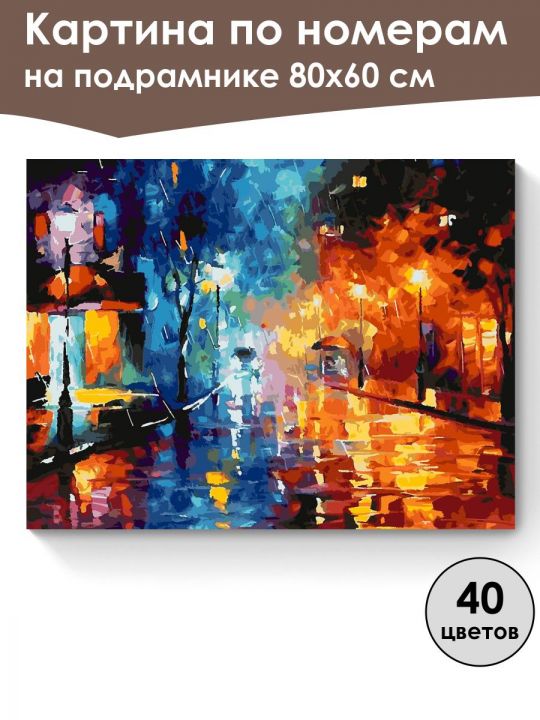 Картина по номерам на подрамнике 80х60 см

40 цветов